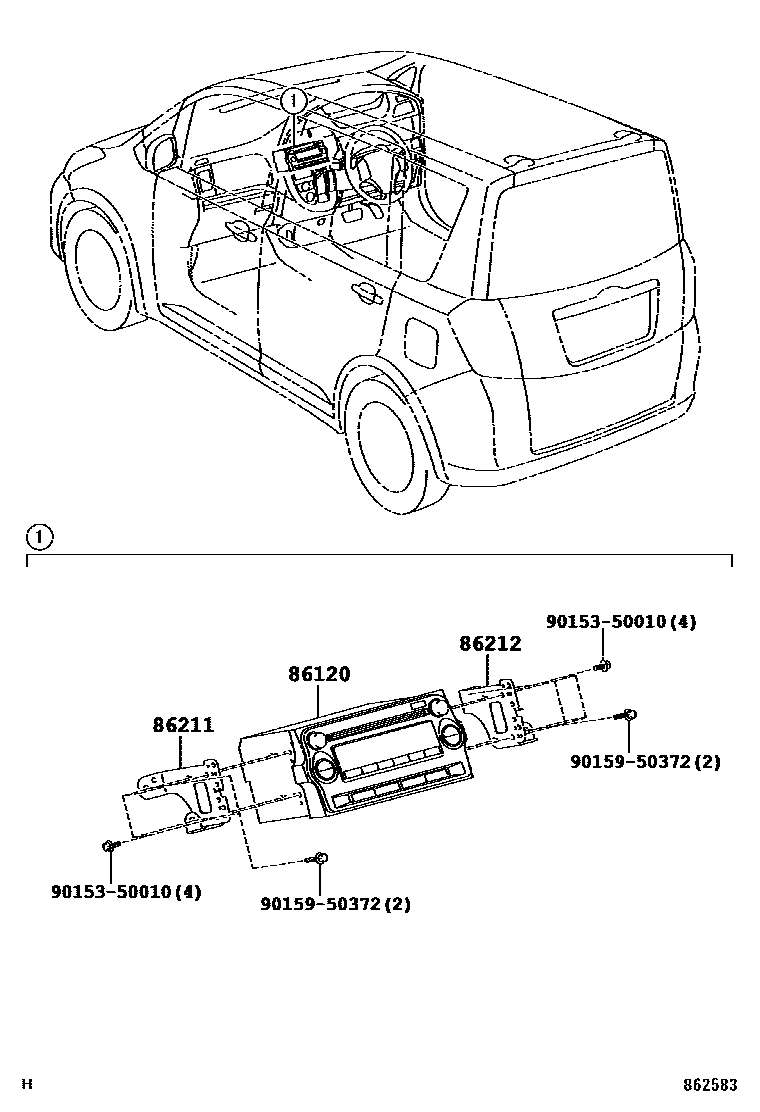 1

1

90153-50010(4)

86212

86120

86211

90159-50372(2)

90153-50010(4)

90159-50372(2)

H

862583