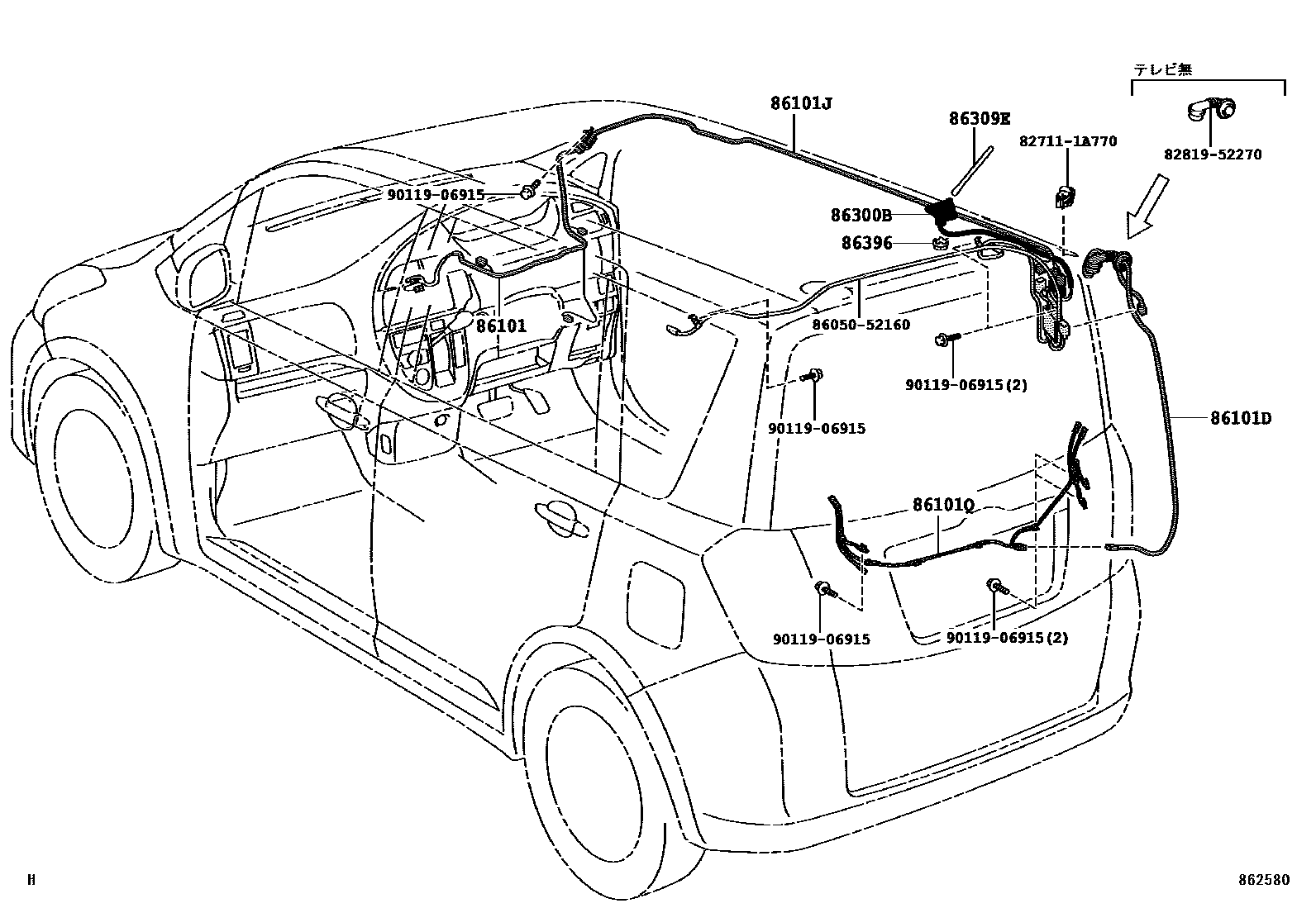 テレビ無

86101J

86309E

82711-1A770

82819-52270

90119-06915

86300B

86396

86101

86050-52160

90119-06915(2)

90119-06915

86101D

86101Q

90119-06915

90119-06915(2)

H

862580