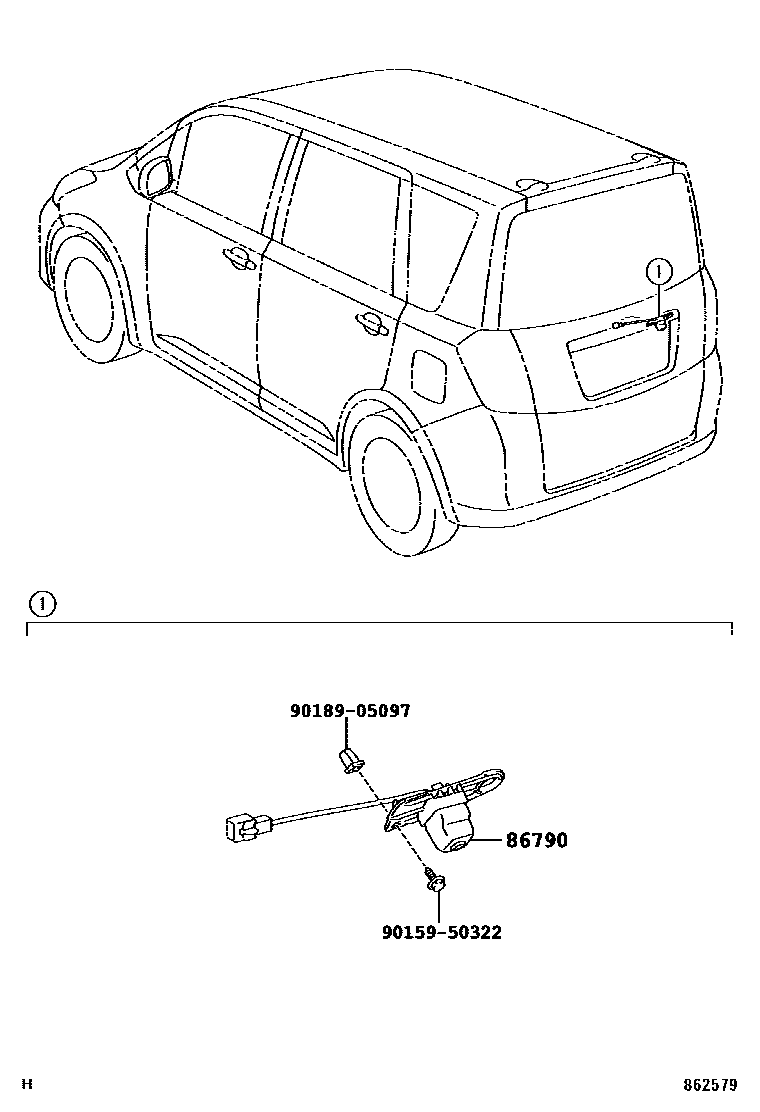 1

1

90189-05097

86790

90159-50322

H

862579