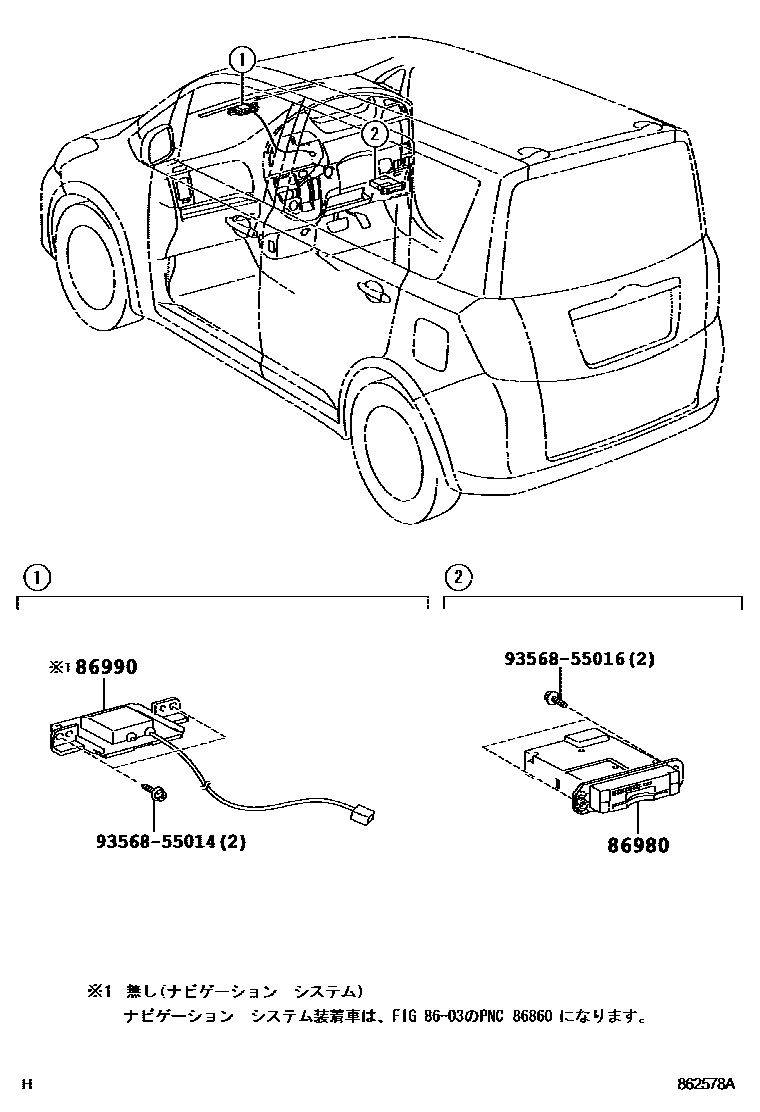 ①

②

①

②

※1 86990

93568-55014(2)

93568-55016(2)

86980

※1 無し(ナビゲーション システム)
ナビゲーション システム装着車は、FIG 86-03のPNC 86860 になります。

H

862578A