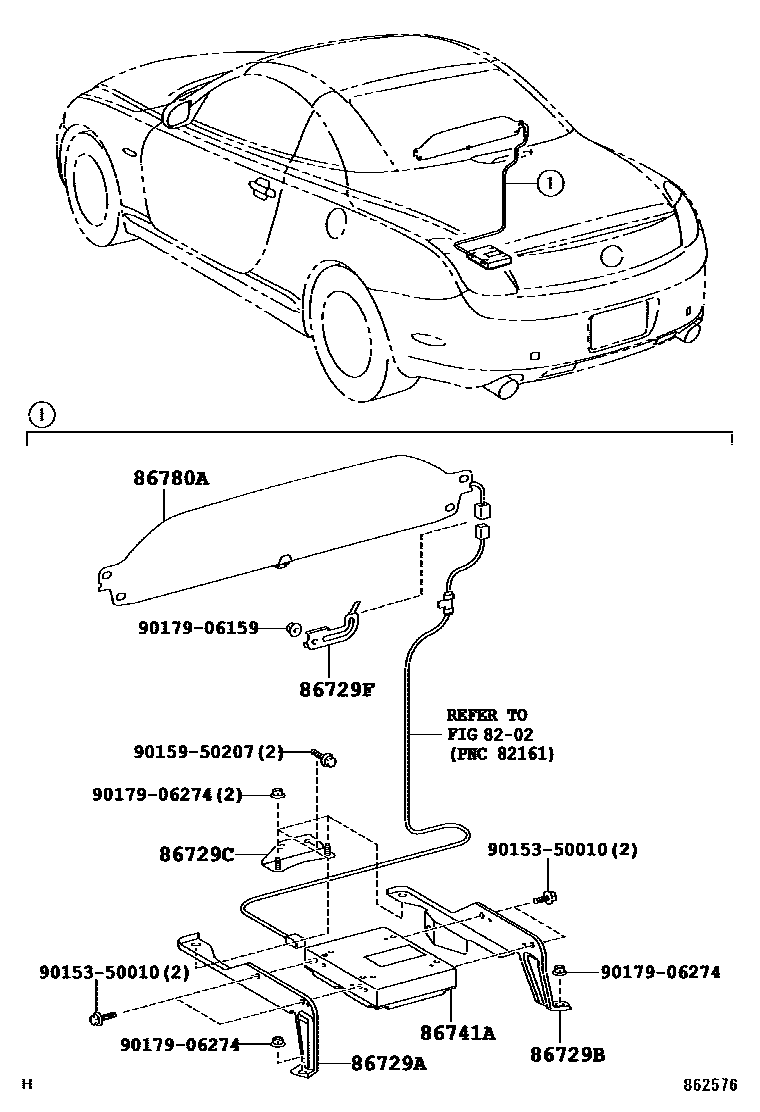 1

1

86780A

90179-06159

86729F

REFER TO
FIG 82-02
(PNC 82161)

90159-50207(2)

90179-06274(2)

86729C

90153-50010(2)

90153-50010(2)

90179-06274

90179-06274

86741A

86729A

86729B

H

862576