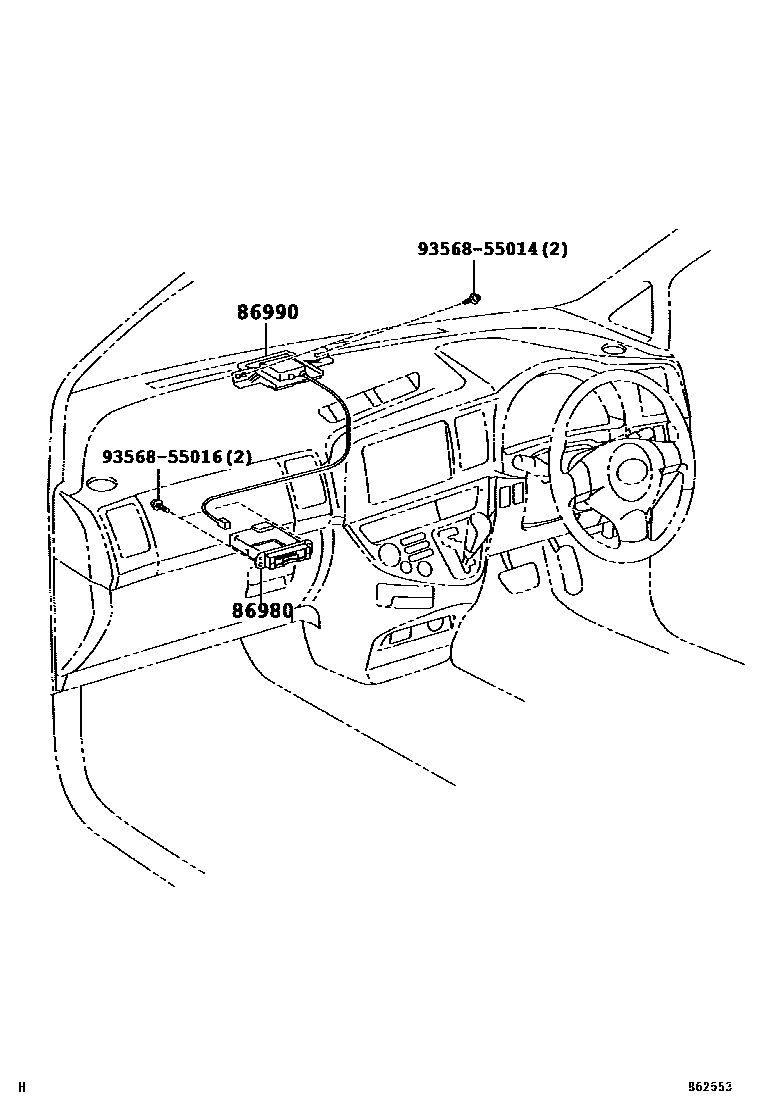 93568-55014(2)

86990

93568-55016(2)

86980

H

862553