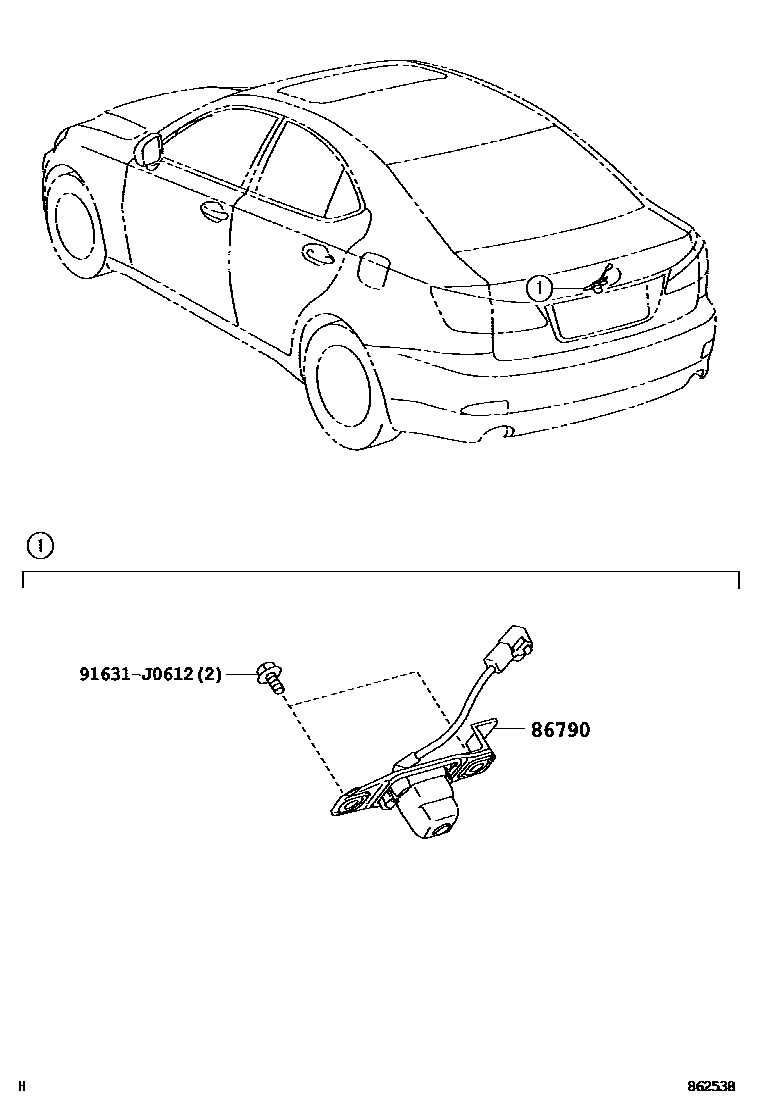 1

1

91631-J0612 (2)

86790

H

862538