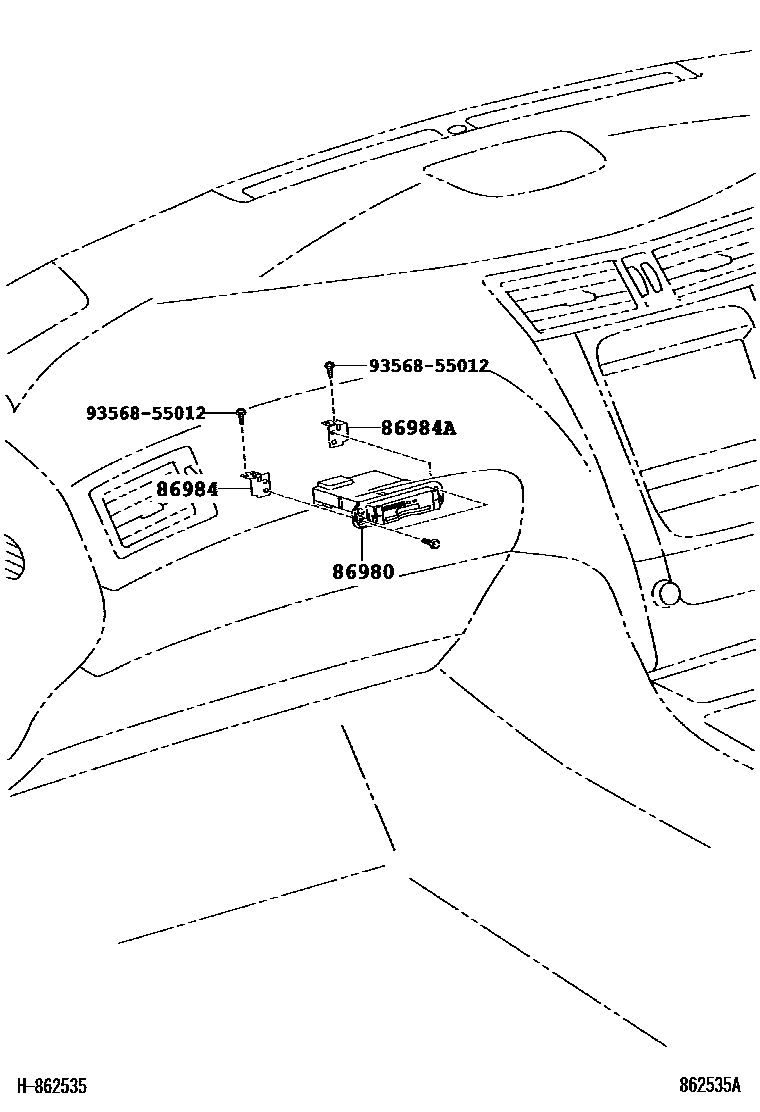 93568-55012
93568-55012
86984A
86984
86980
H-862535
862535A