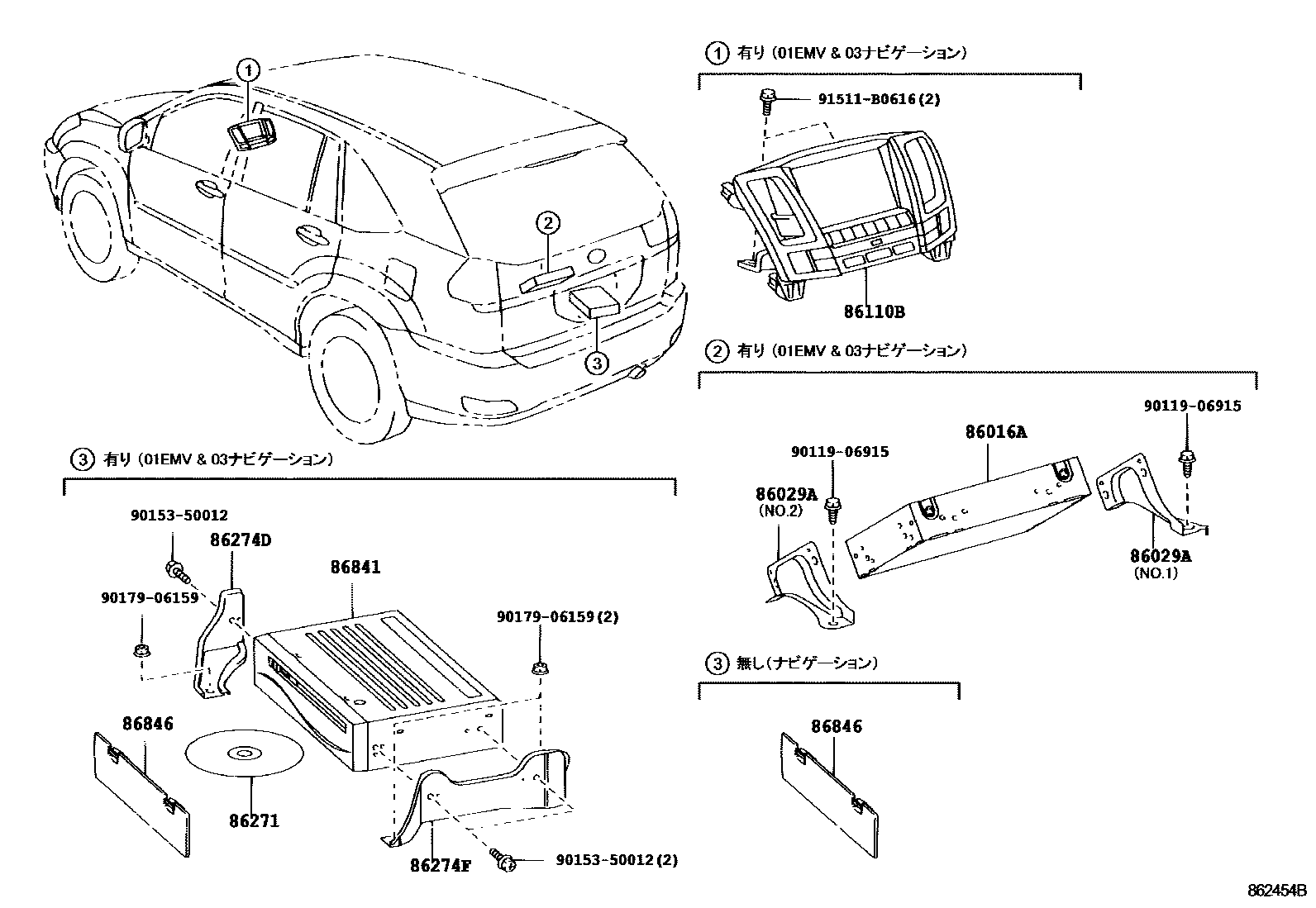 1

2

3

① 有り (01EMV & 03ナビゲーション)

91511-B0616(2)

86110B

② 有り (01EMV & 03ナビゲーション)

90119-06915

86016A

90119-06915

86029A
(NO.2)

86029A
(NO.1)

③ 有り (01EMV & 03ナビゲーション)

90153-50012

86274D

86841

90179-06159

90179-06159(2)

86846

86271

86274F

90153-50012(2)

③ 無し(ナビゲーション)

86846

862454B