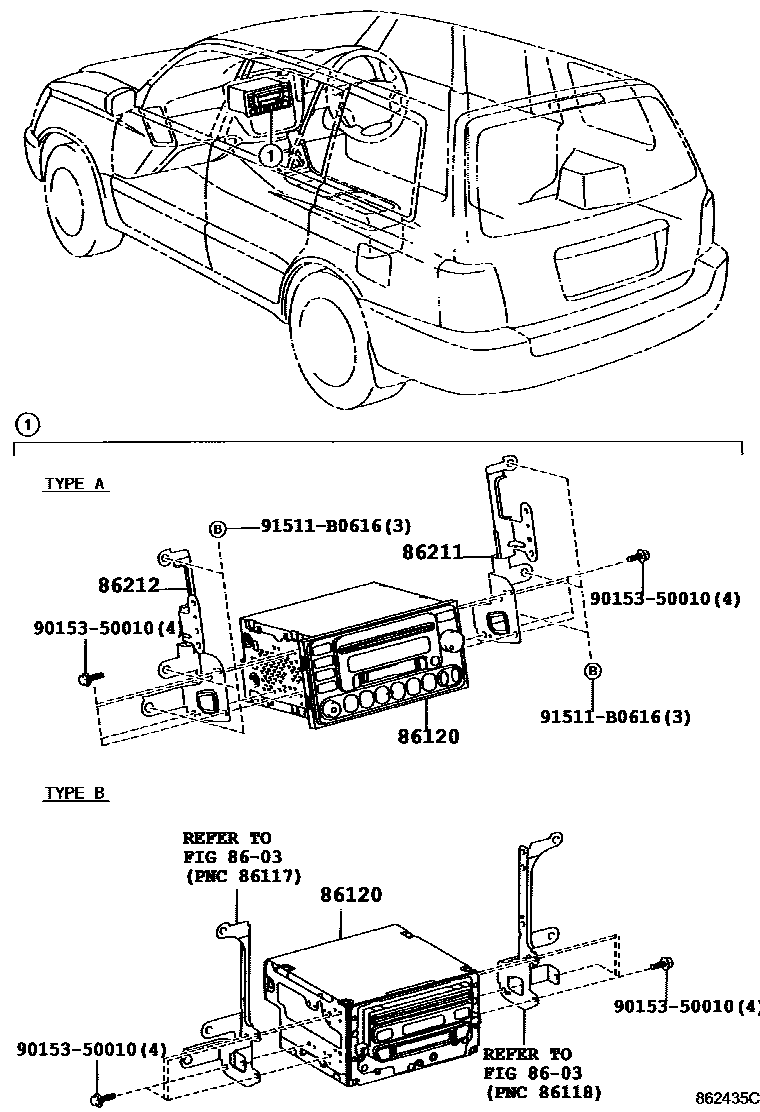 1

1

TYPE A

B 91511-B0616(3)

86212

86211

90153-50010(4)

90153-50010(4)

B

91511-B0616(3)

86120

TYPE B

REFER TO FIG 86-03 (PNC 86117)

86120

90153-50010(4)

90153-50010(4)

REFER TO FIG 86-03 (PNC 86118)

862435C