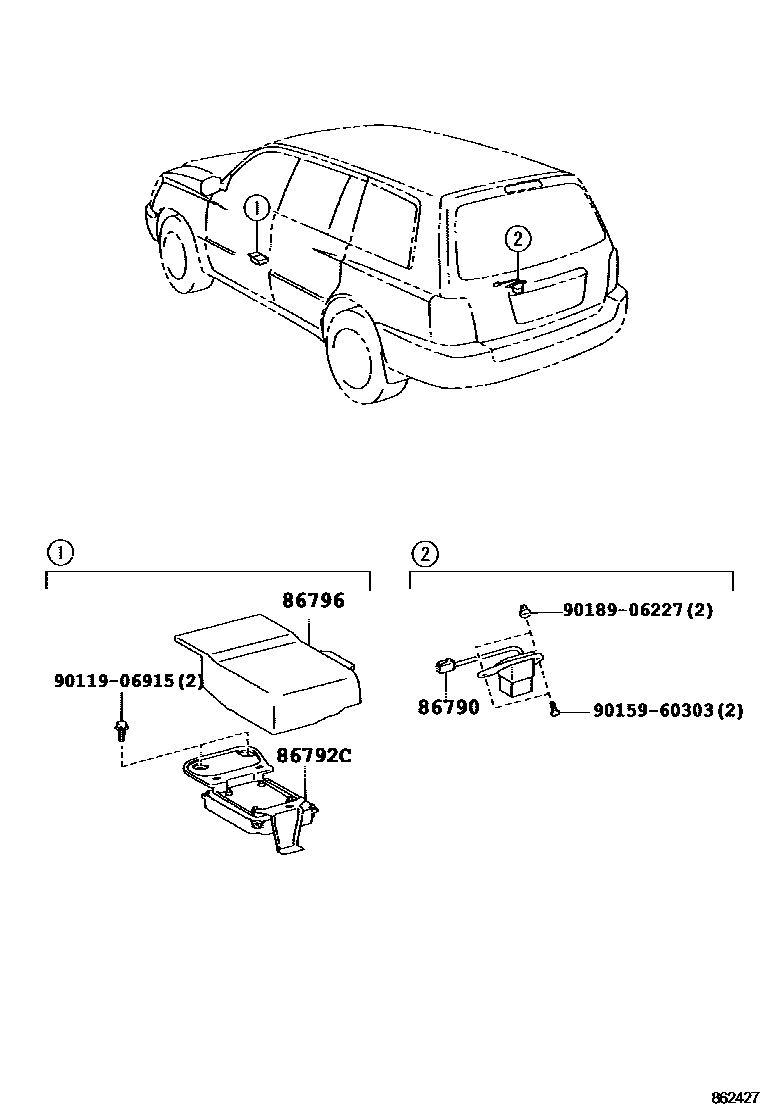 ①

②

①

86796

90119-06915(2)

86792C

②

90189-06227(2)

86790

90159-60303(2)

862427