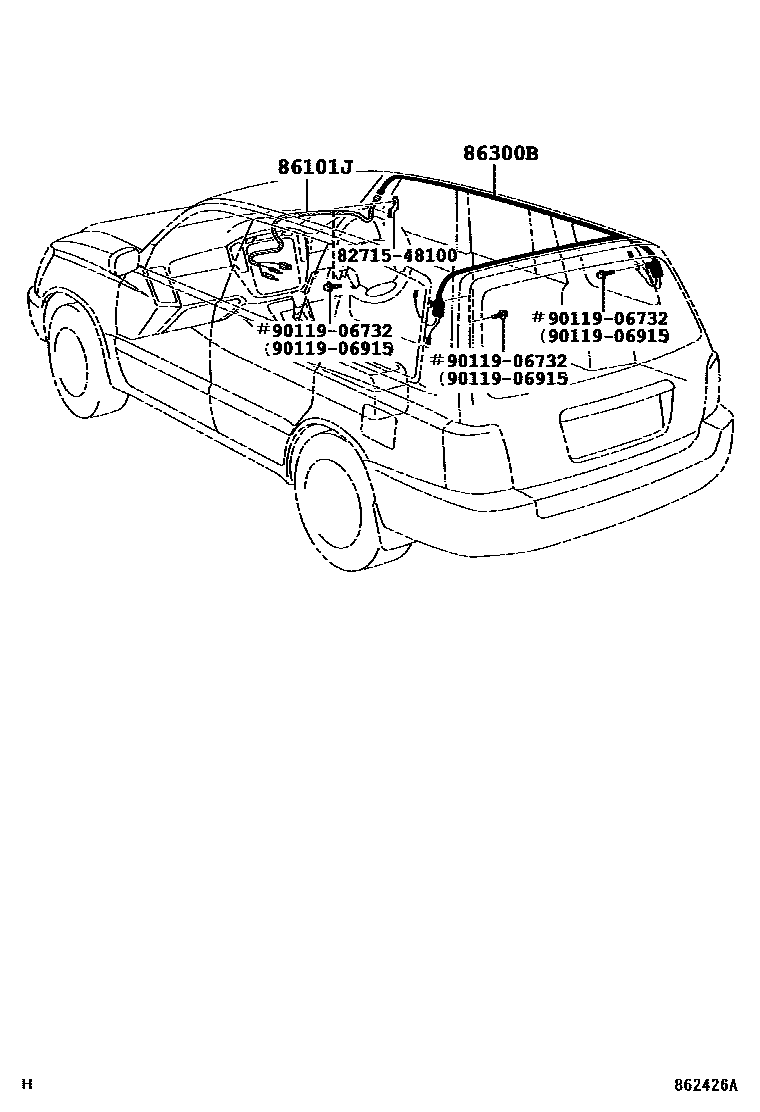 86101J

86300B

82715-48100

#90119-06732
(90119-06915)

#90119-06732
(90119-06915)

#90119-06732
(90119-06915)

H

862426A