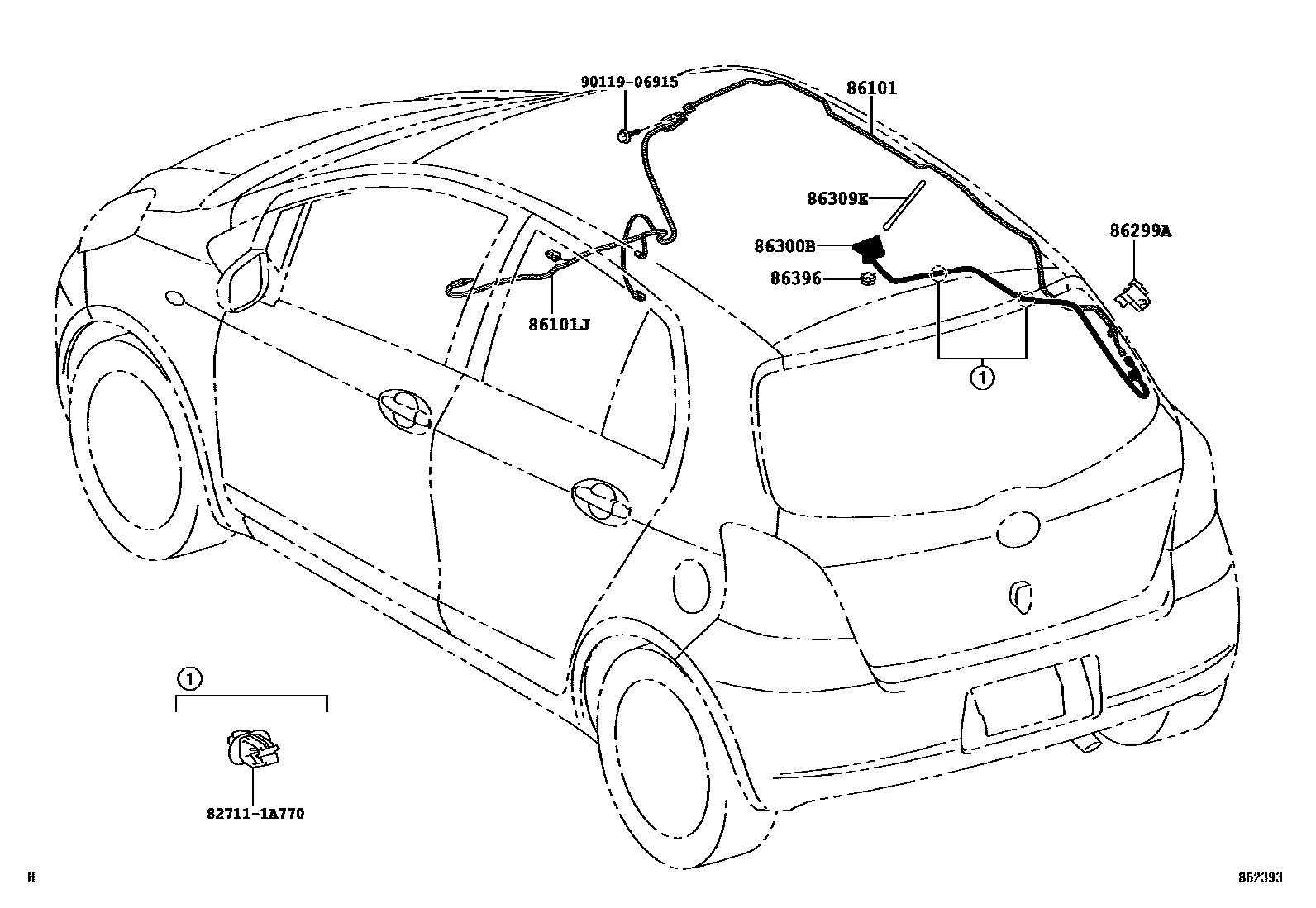 90119-06915
86101
86309E
86300B
86396
86299A
86101J
1
1
82711-1A770
H
862393