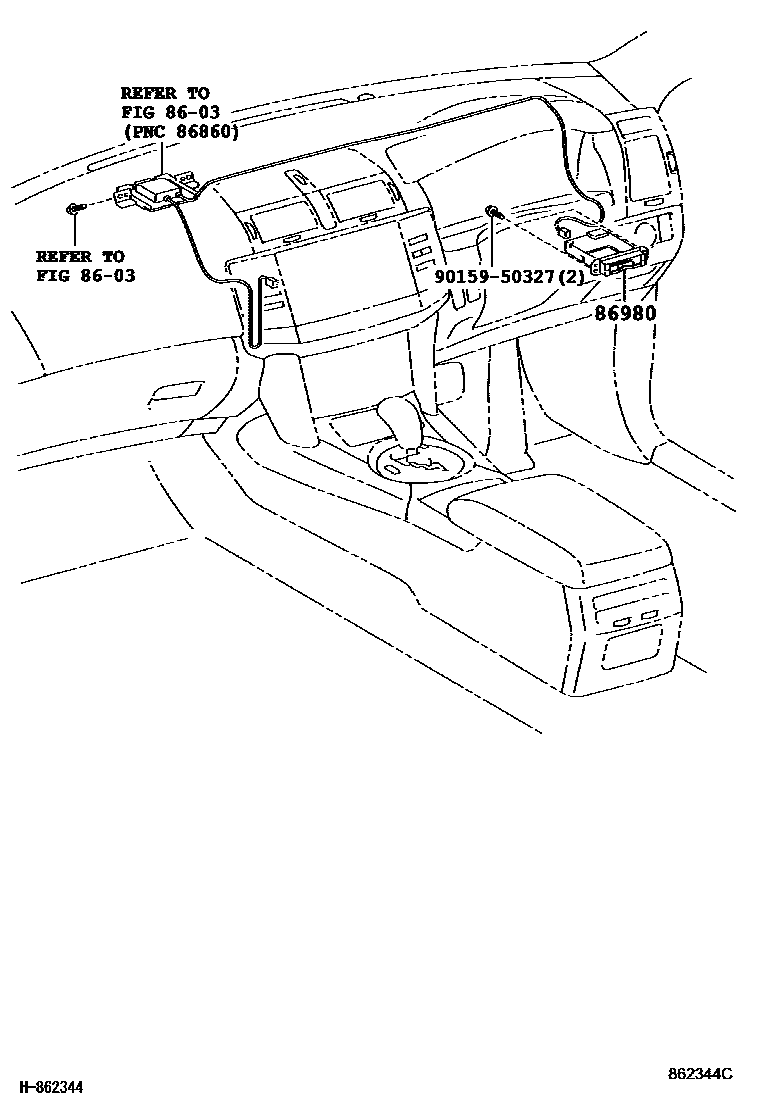 REFER TO
FIG 86-03
(PNC 86860)

REFER TO
FIG 86-03

90159-50327(2)

86980

H-862344

862344C