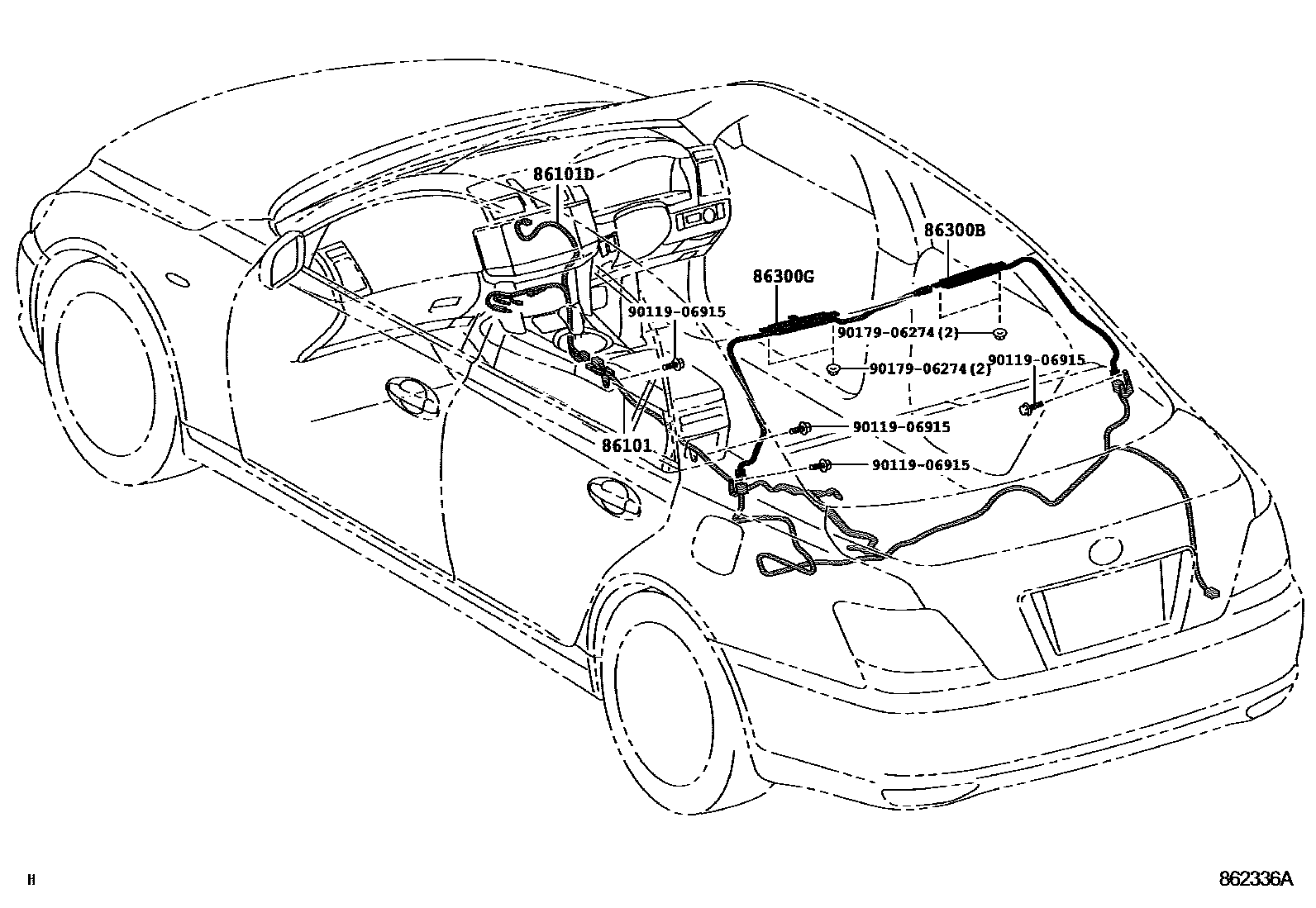 86101D

86300B

86300G

90119-06915

90179-06274 (2)

90179-06274 (2)

90119-06915

90119-06915

86101

90119-06915

H

862336A