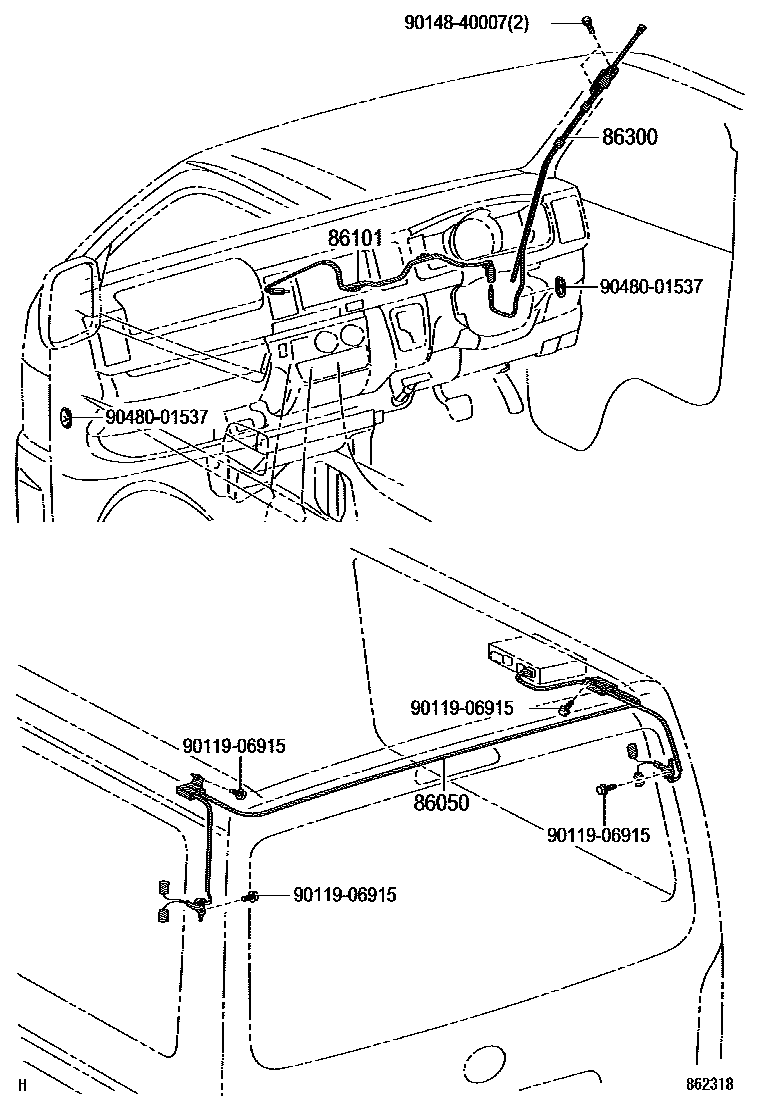 90148-40007(2)
86300
86101
90480-01537
90480-01537
90119-06915
90119-06915
86050
90119-06915
90119-06915
H
862318