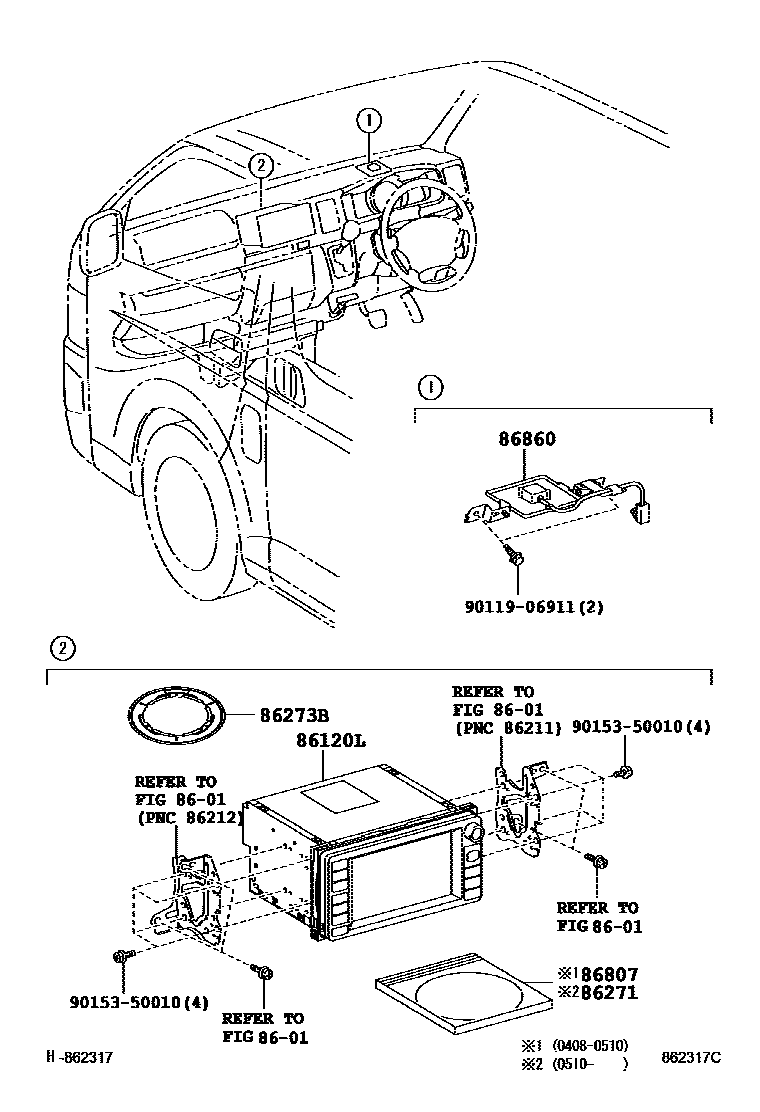 ①

②

①

86860

90119-06911(2)

②

86273B

86120L

REFER TO
FIG 86-01
(PNC 86211)

90153-50010(4)

REFER TO
FIG 86-01
(PNC 86212)

REFER TO
FIG 86-01

90153-50010(4)

REFER TO
FIG 86-01

※1 86807
※2 86271

※1 (0408-0510)
※2 (0510- )

H-862317

862317C