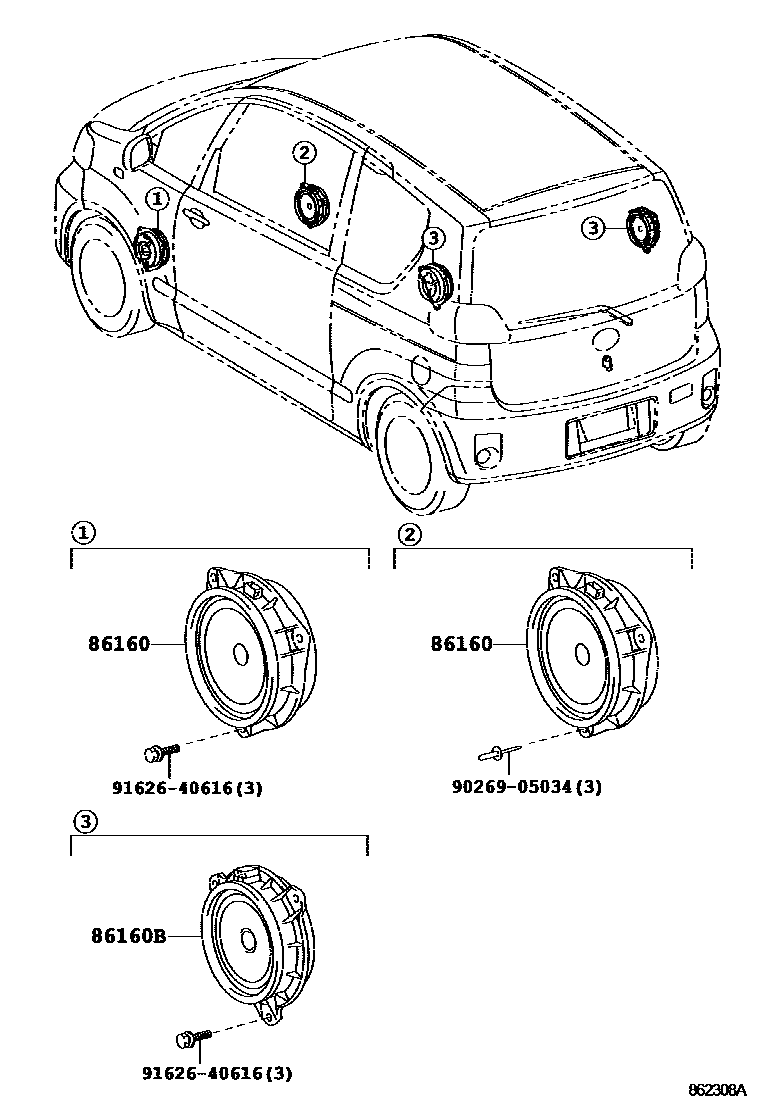 ①
②
③
③

①
86160
91626-40616(3)

②
86160
90269-05034(3)

③
86160B
91626-40616(3)

862308A