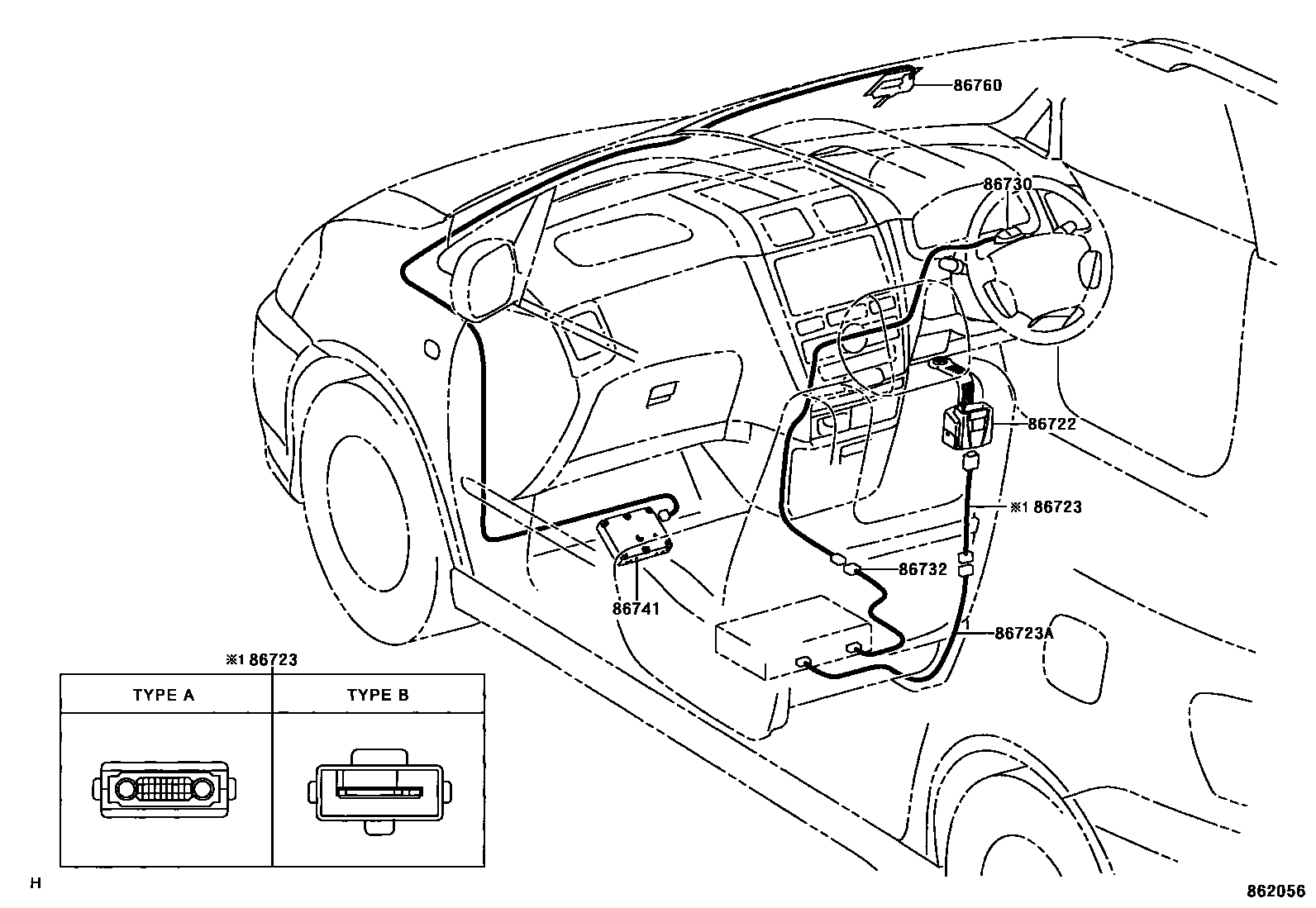 86760
86730
86722
※1 86723
86732
86741
86723A
※1 86723

| TYPE A | TYPE B |
|---|---|
| | |

H
862056