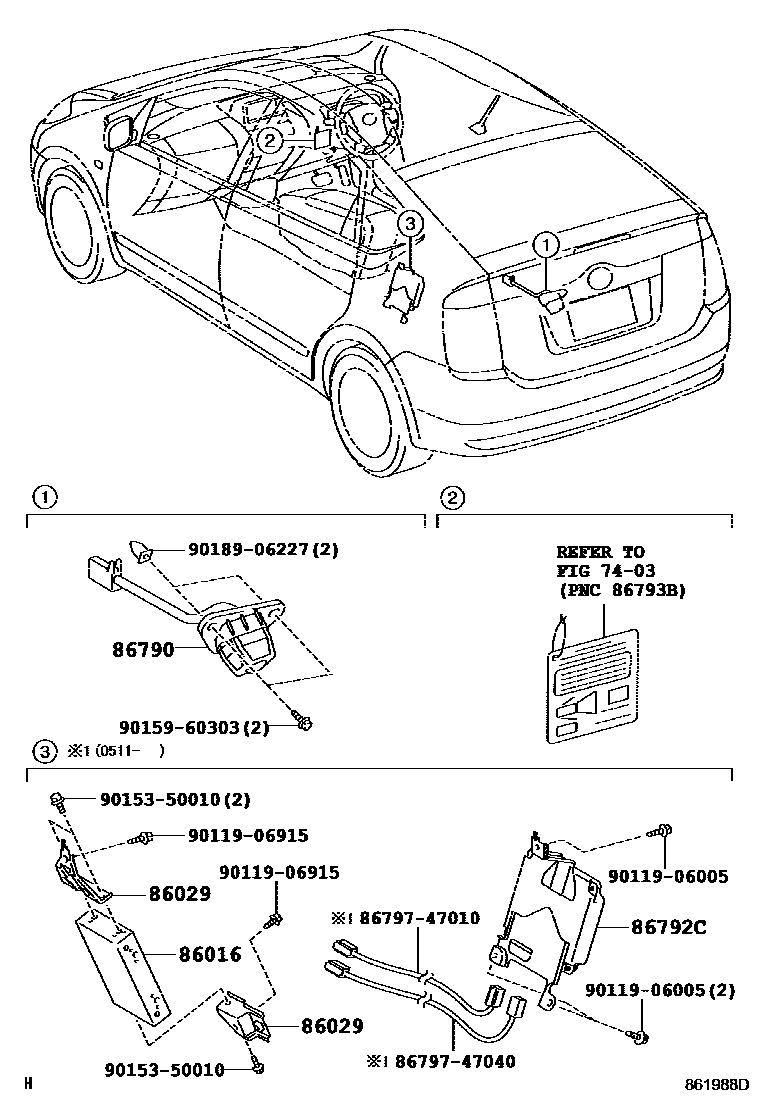 2
3
1
1
2
90189-06227(2)
86790
90159-60303(2)
REFER TO
FIG 74-03
(PNC 86793B)
3 ※1(0511- )
90153-50010(2)
90119-06915
86029
90119-06915
86016
86029
90153-50010
※1 86797-47010
※1 86797-47040
90119-06005
86792C
90119-06005(2)
H
861988D