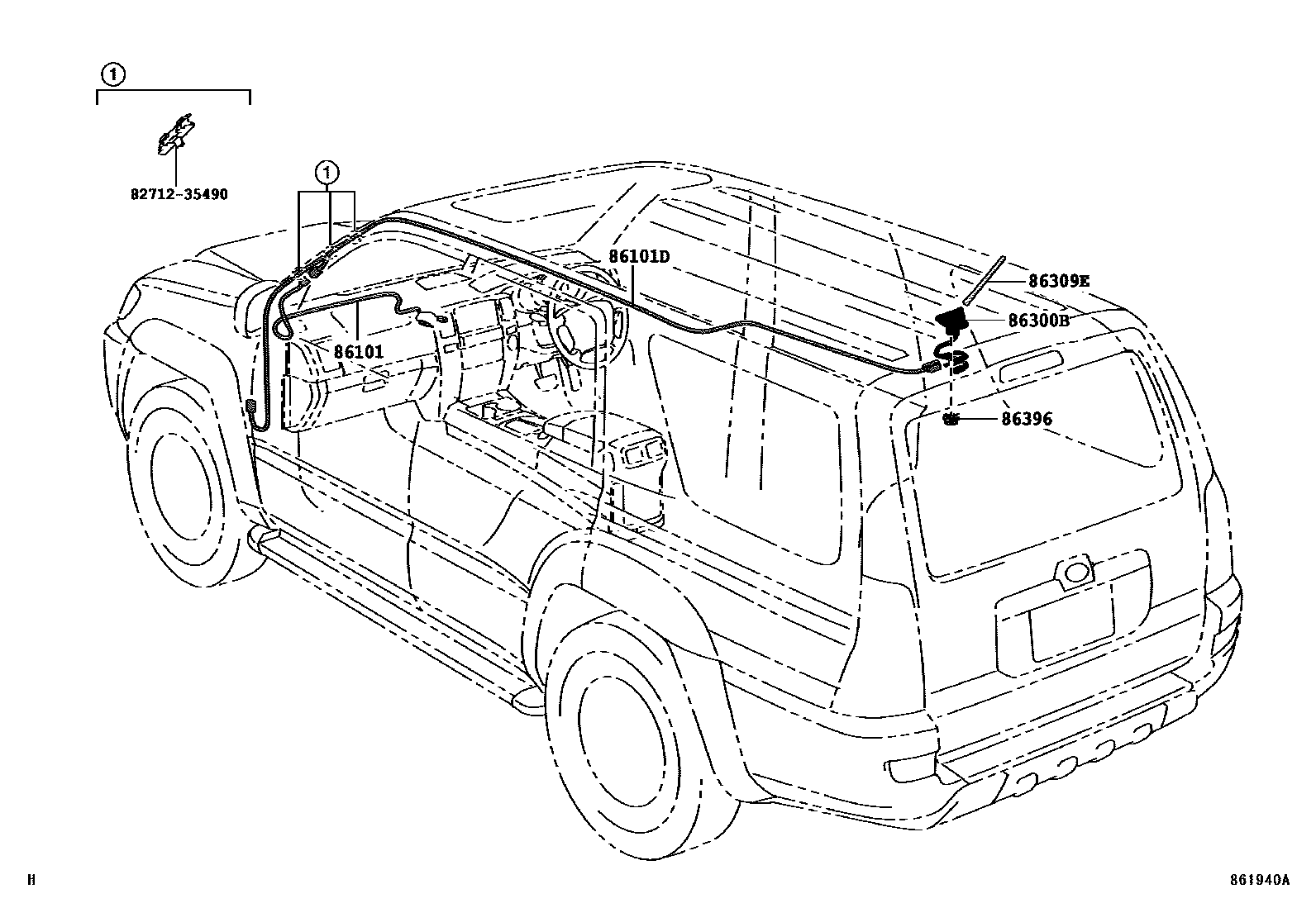 ①

82712-35490

①

86101D

86309E

86300B

86101

86396

H

861940A