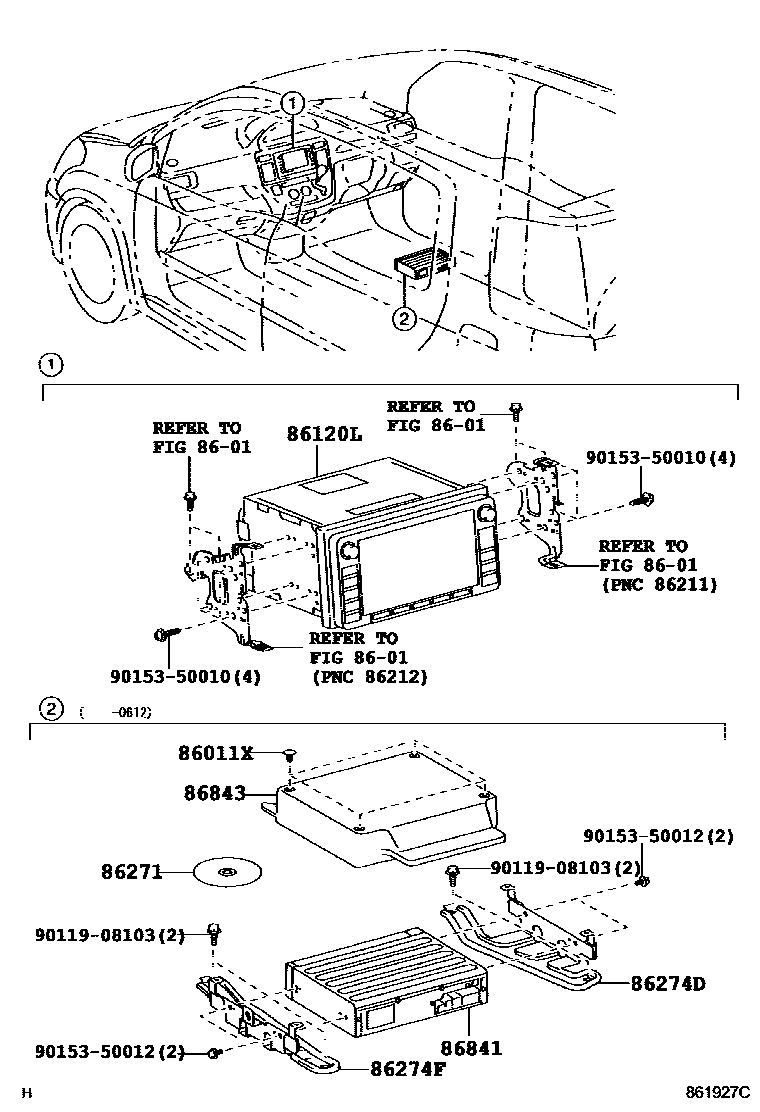 1

2

1

REFER TO
FIG 86-01

86120L

REFER TO
FIG 86-01

90153-50010(4)

REFER TO
FIG 86-01
(PNC 86211)

REFER TO
FIG 86-01
(PNC 86212)

90153-50010(4)

2 ( -0612)

86011X

86843

90153-50012(2)

86271

90119-08103(2)

90119-08103(2)

86274D

86841

90153-50012(2)

86274F

H

861927C