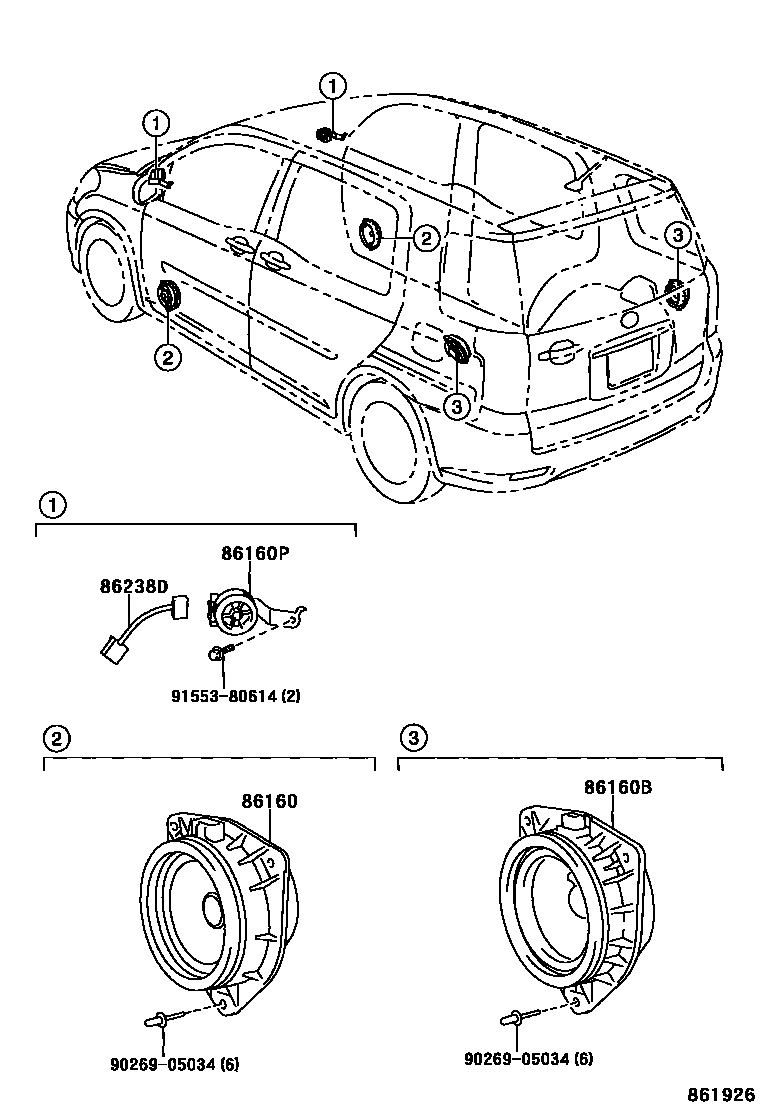 1
1
2
3
2
3

1

86160P
86238D
91553-80614 (2)

2

86160
90269-05034 (6)

3

86160B
90269-05034 (6)

861926