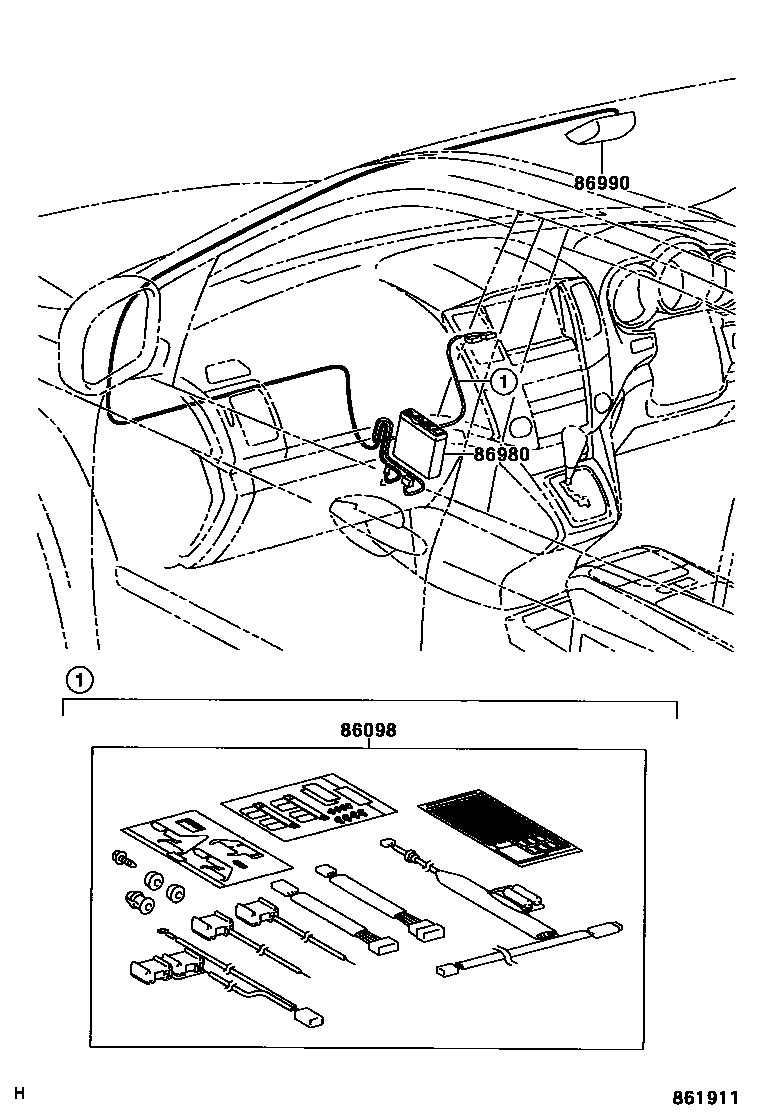 86990

1

86980

1

86098

H

861911