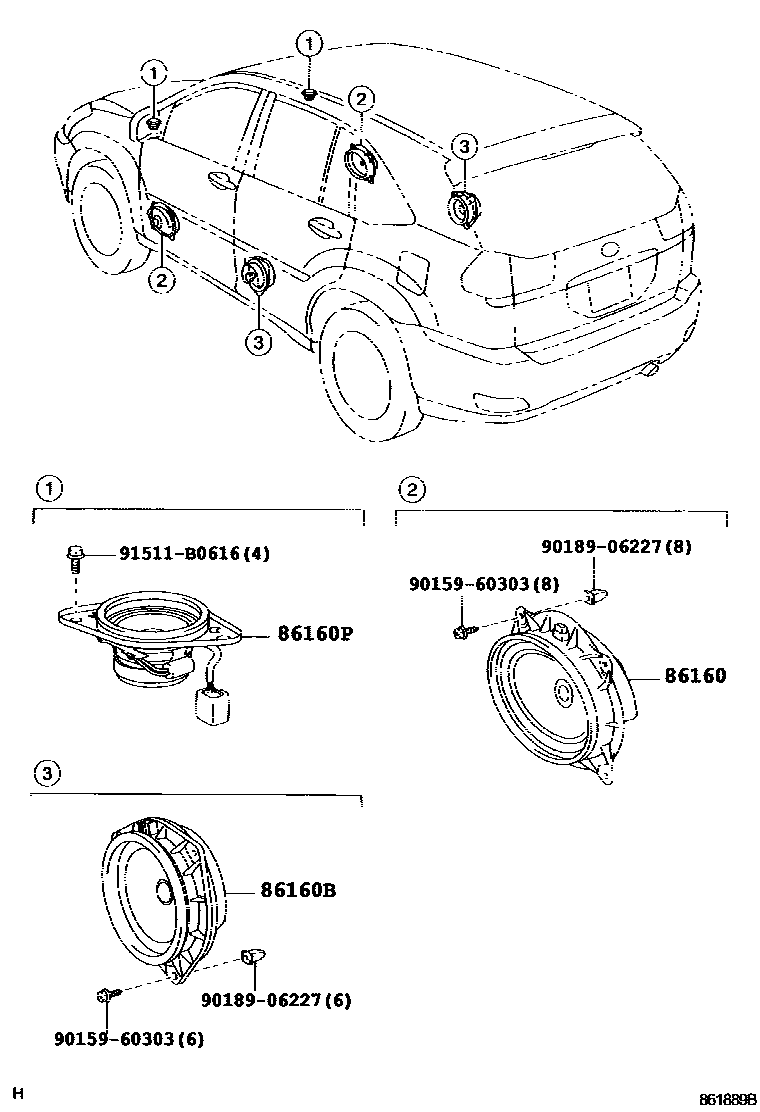 1
1
2
3
2
3

1
91511-B0616(4)
86160P

2
90189-06227(8)
90159-60303(8)
86160

3
86160B
90189-06227(6)
90159-60303(6)

H
861889B