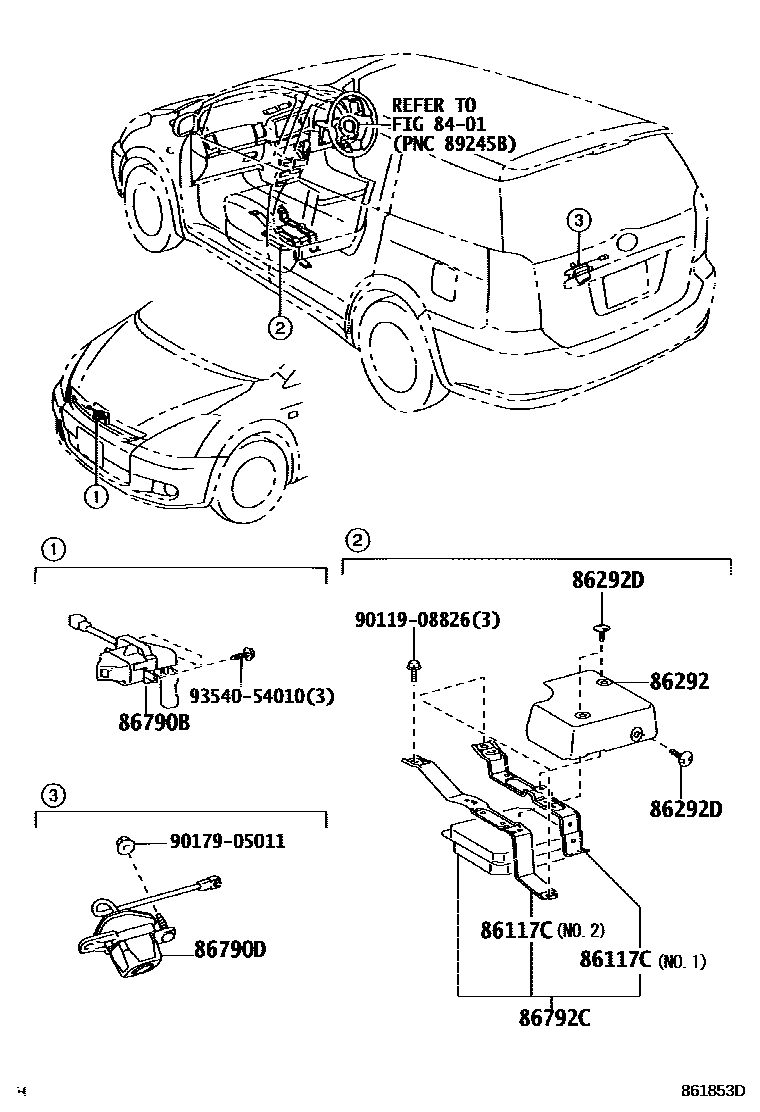 REFER TO
FIG 84-01
(PNC 89245B)

3

2

1

1

93540-54010(3)

86790B

3

90179-05011

86790D

2

86292D

90119-08826(3)

86292

86292D

86117C (NO. 2)

86117C (NO. 1)

86792C

861853D