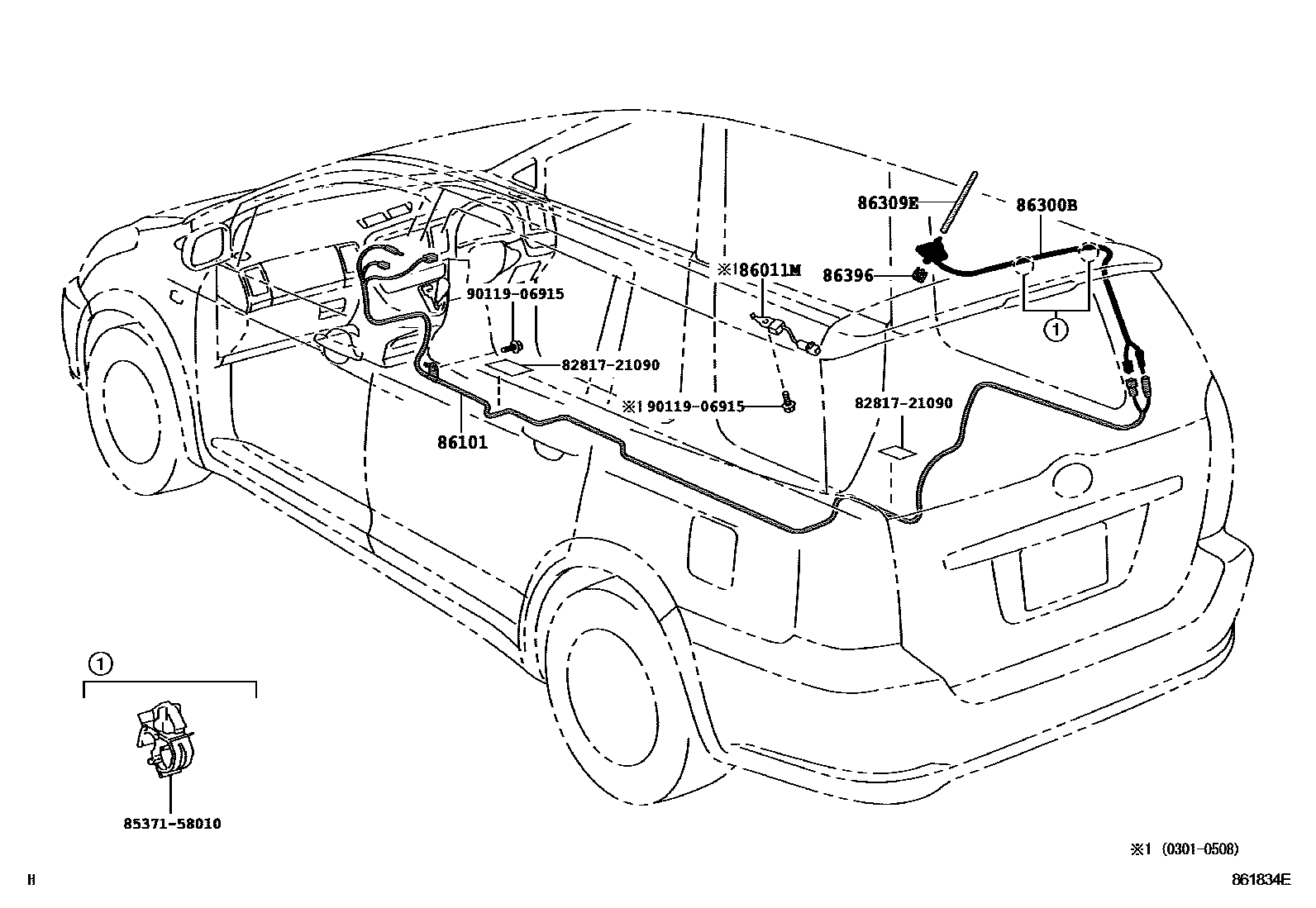 86309E
86300B
※1 86011M
86396
90119-06915
1
82817-21090
※1 90119-06915
82817-21090
86101
1
85371-58010
※1 (0301-0508)
H
861834E