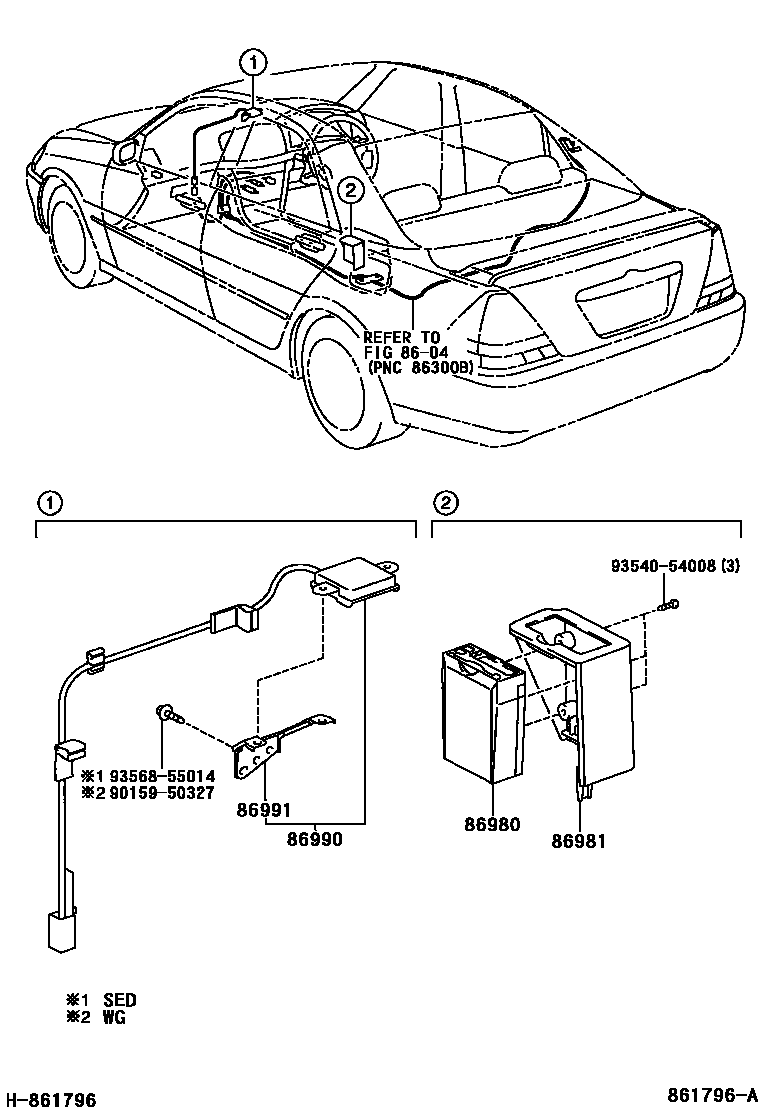 ①

②

REFER TO FIG 86-04 (PNC 86300B)

①

②

93540-54008 (3)

※1 93568-55014
※2 90159-50327

86991

86990

86980

86981

※1 SED
※2 WG

H-861796

861796-A