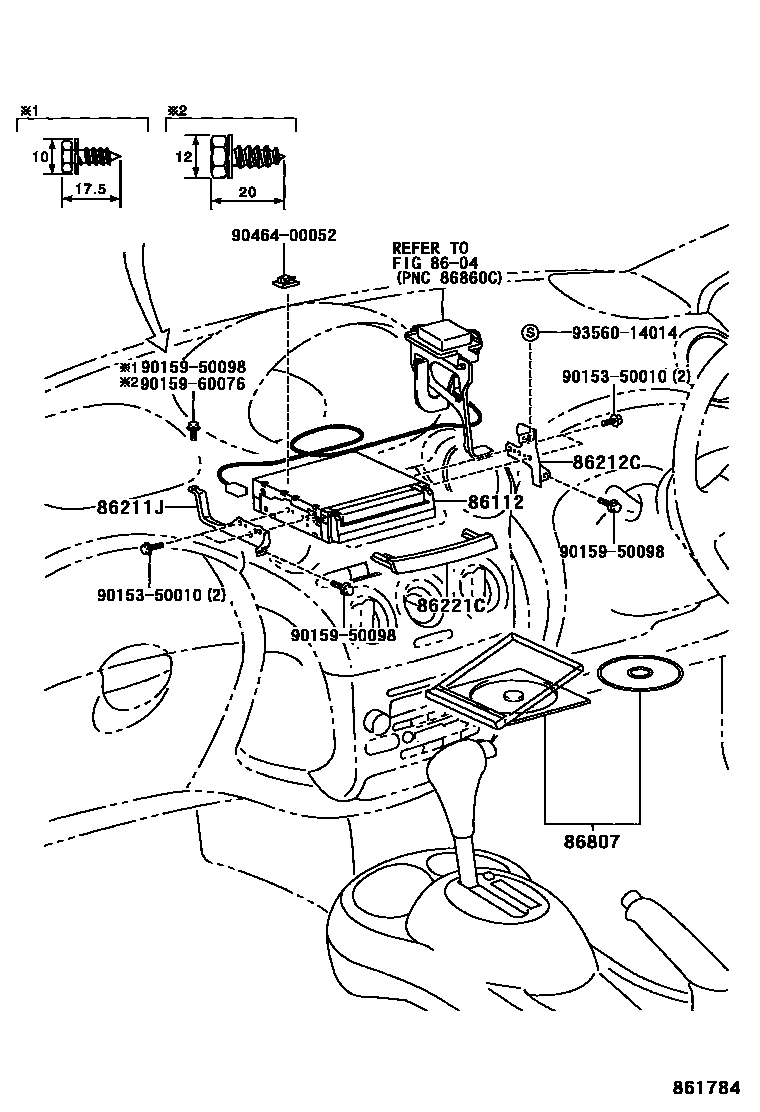 ※1
10
17.5
※2
12
20
90464-00052
REFER TO
FIG 86-04
(PNC 86860C)
S 93560-14014
※1 90159-50098
※2 90159-60076
90153-50010 (2)
86212C
86211J
86112
90159-50098
90153-50010 (2)
86221C
90159-50098
86807
861784