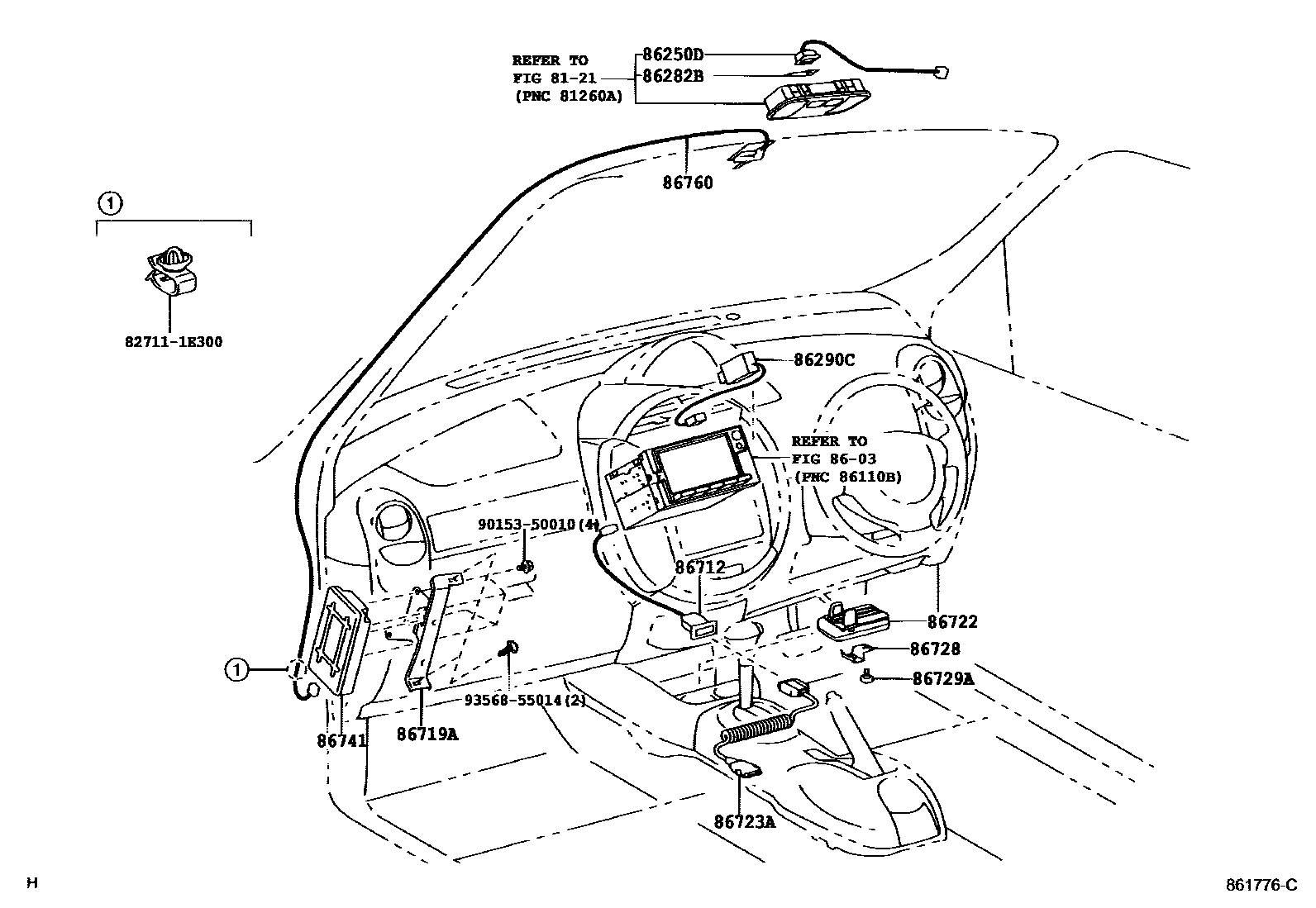 REFER TO
FIG 81-21
(PNC 81260A)

86250D
86282B

86760

1

82711-1E300

86290C

REFER TO
FIG 86-03
(PNC 86110B)

90153-50010(4)

86712

86722

86728

86729A

1

93568-55014(2)

86741

86719A

86723A

H

861776-C