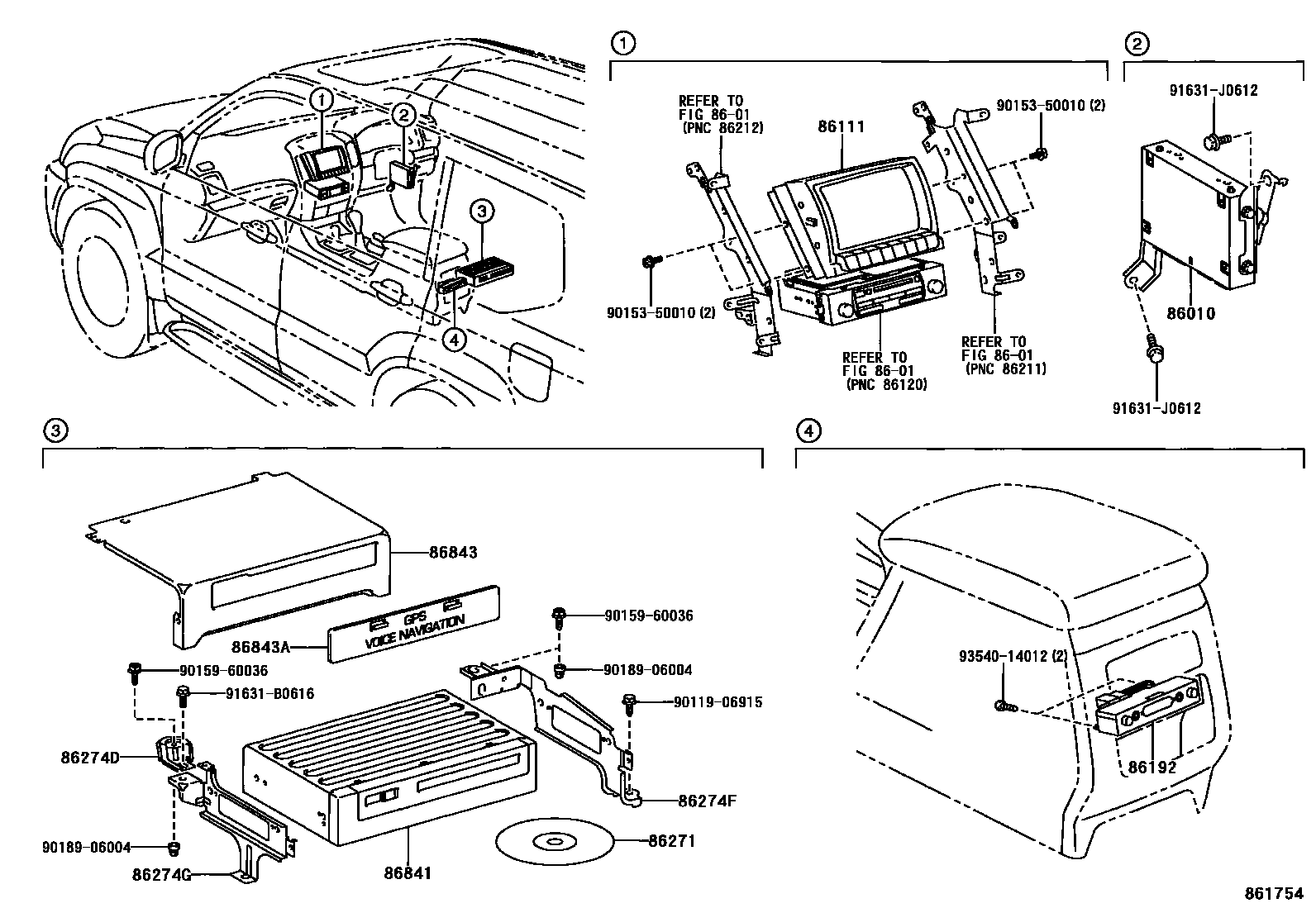 1
2
3
4

1

REFER TO
FIG 86-01
(PNC 86212)

86111

90153-50010 (2)

90153-50010 (2)

REFER TO
FIG 86-01
(PNC 86120)

REFER TO
FIG 86-01
(PNC 86211)

2

91631-J0612

86010

91631-J0612

3

86843

GPS
VOICE NAVIGATION

86843A

90159-60036

90189-06004

90159-60036

91631-B0616

90119-06915

86274D

86274F

90189-06004

86271

86274G

86841

4

93540-14012 (2)

86192

861754