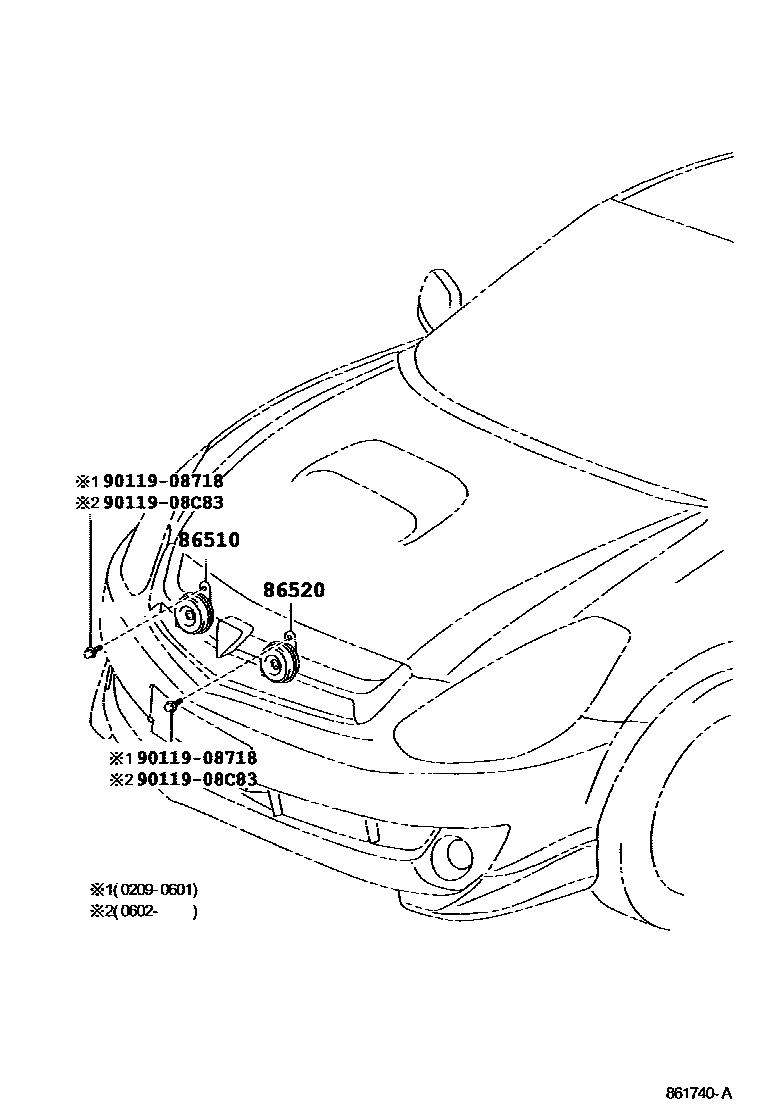 ※1 90119-08718
※2 90119-08C83

86510

86520

※1 90119-08718
※2 90119-08C83

※1( 0209- 0601)
※2( 0602- )

861740- A