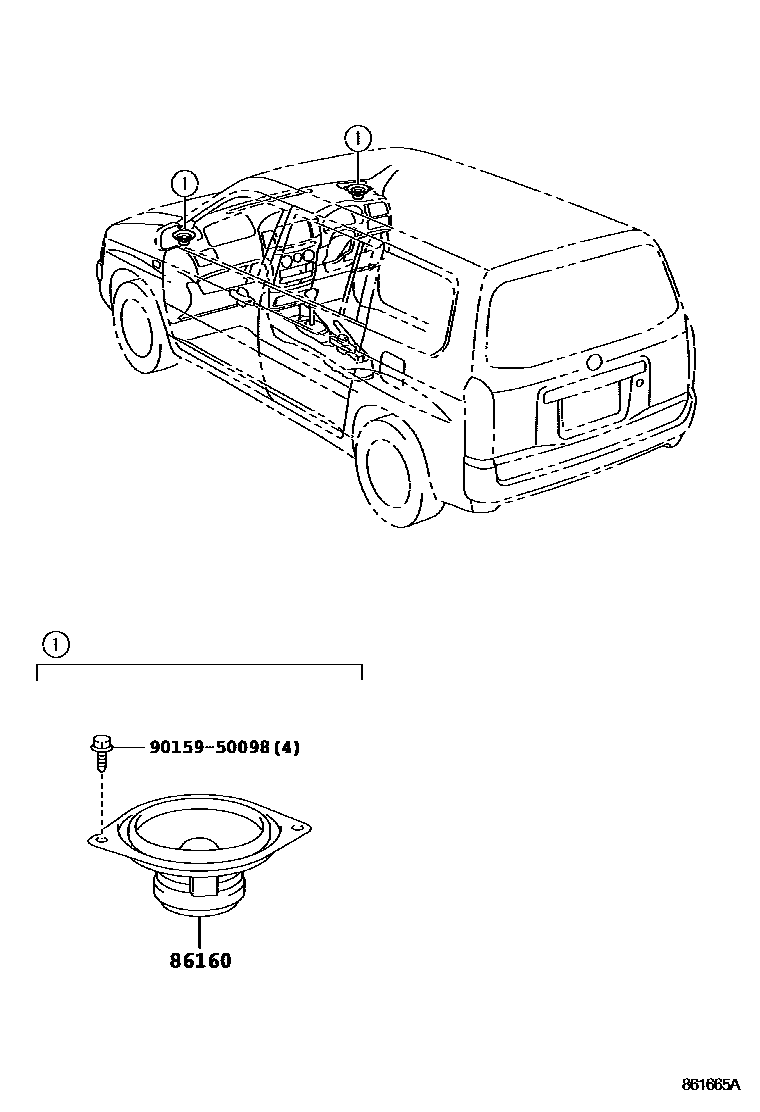 1

1

1

90159-50098 (4)

86160

861665A