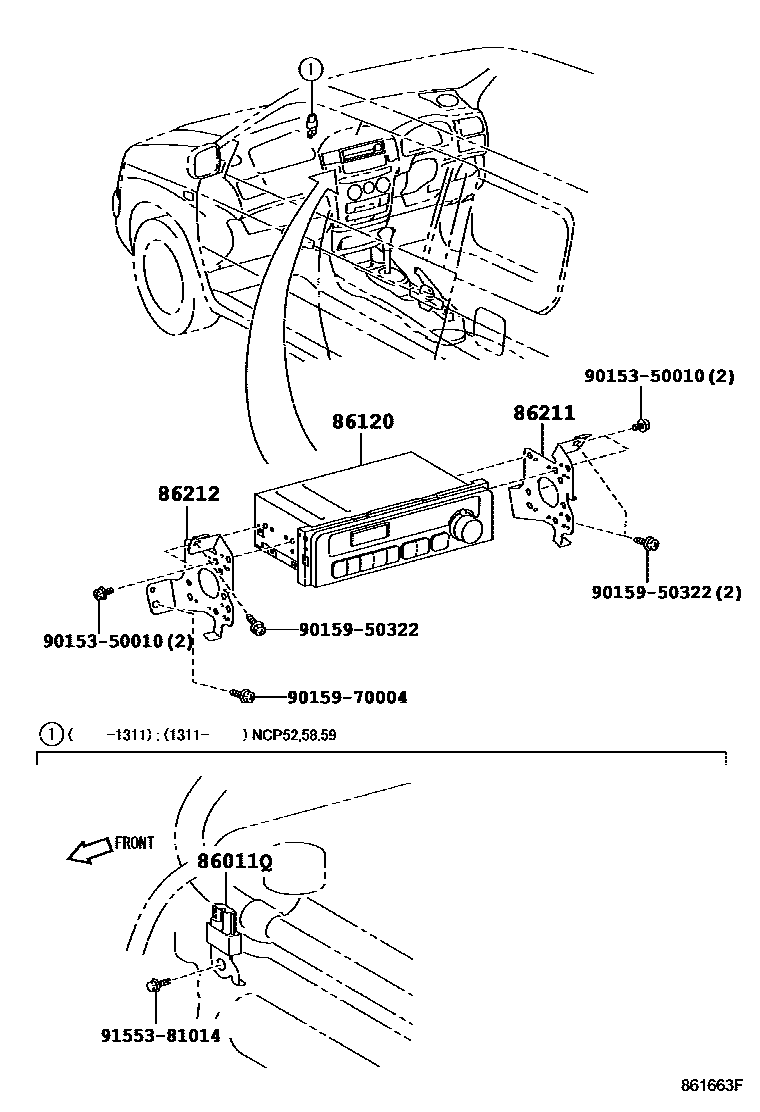 1

90153-50010 (2)

86120

86211

86212

90159-50322 (2)

90153-50010 (2)

90159-50322

90159-70004

1 (　　-1311) ; (1311-　　) NCP52,58,59

FRONT

86011Q

91553-81014

861663F