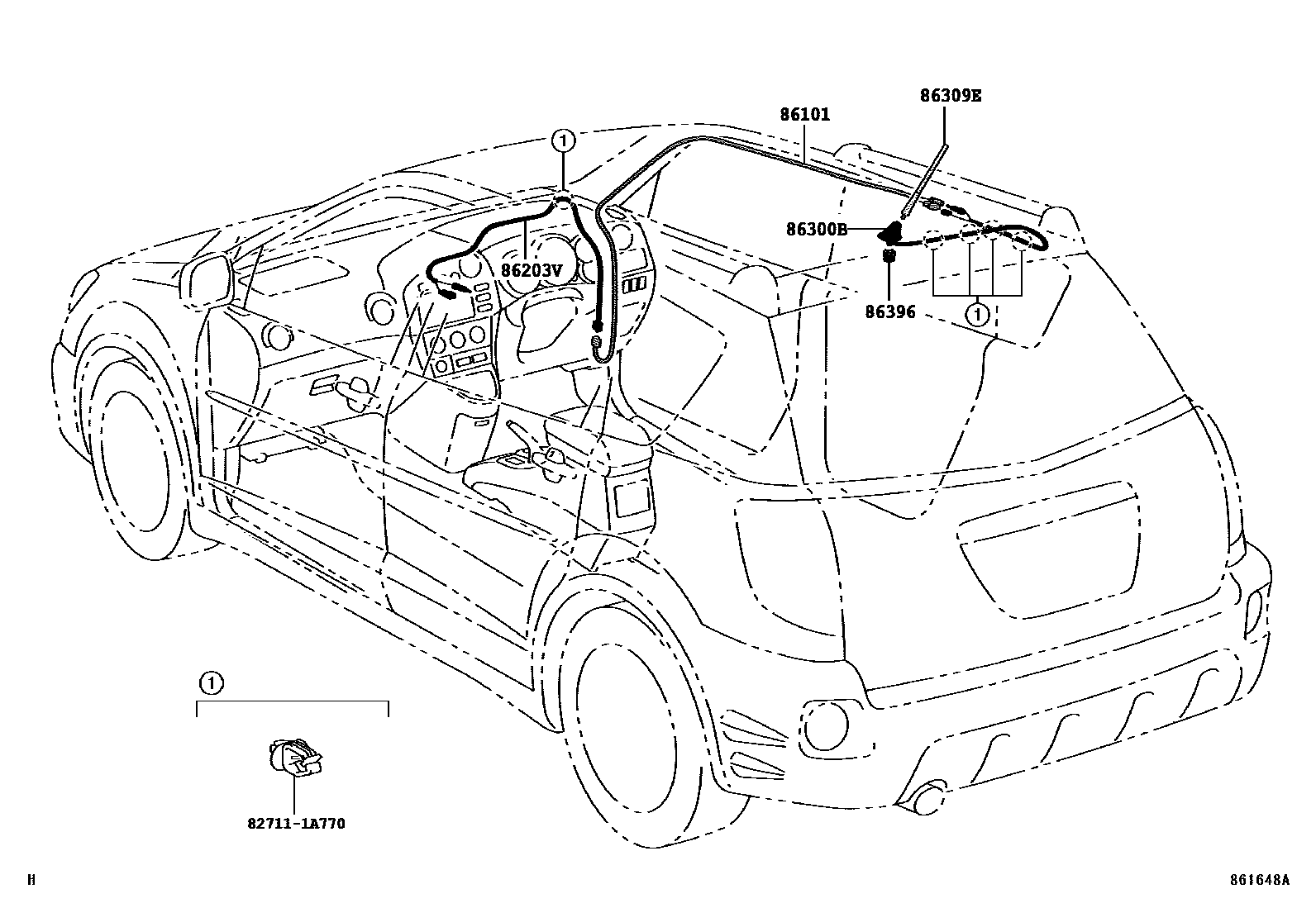 86309E
86101
①
86300B
86203V
86396
①
①
82711-1A770
H
861648A