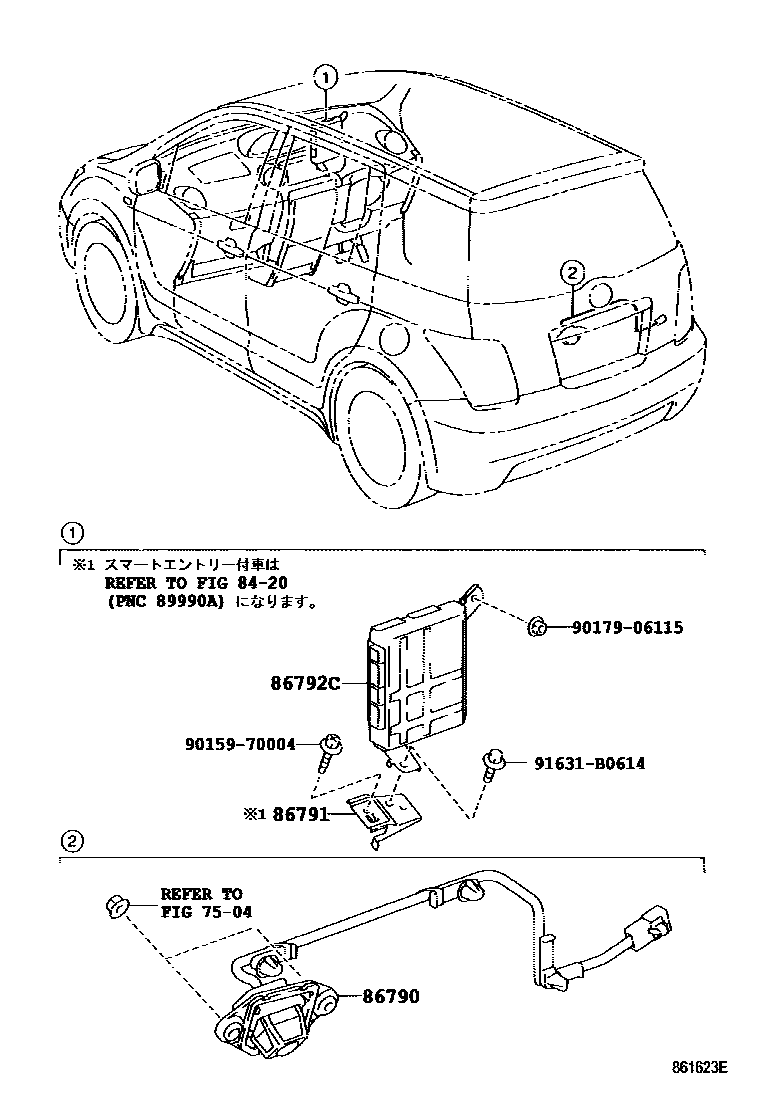 ①

②

①

※1 スマートエントリー付車は
REFER TO FIG 84-20
(PNC 89990A) になります。

90179-06115

86792C

90159-70004

91631-B0614

※1 86791

②

REFER TO
FIG 75-04

86790

861623E