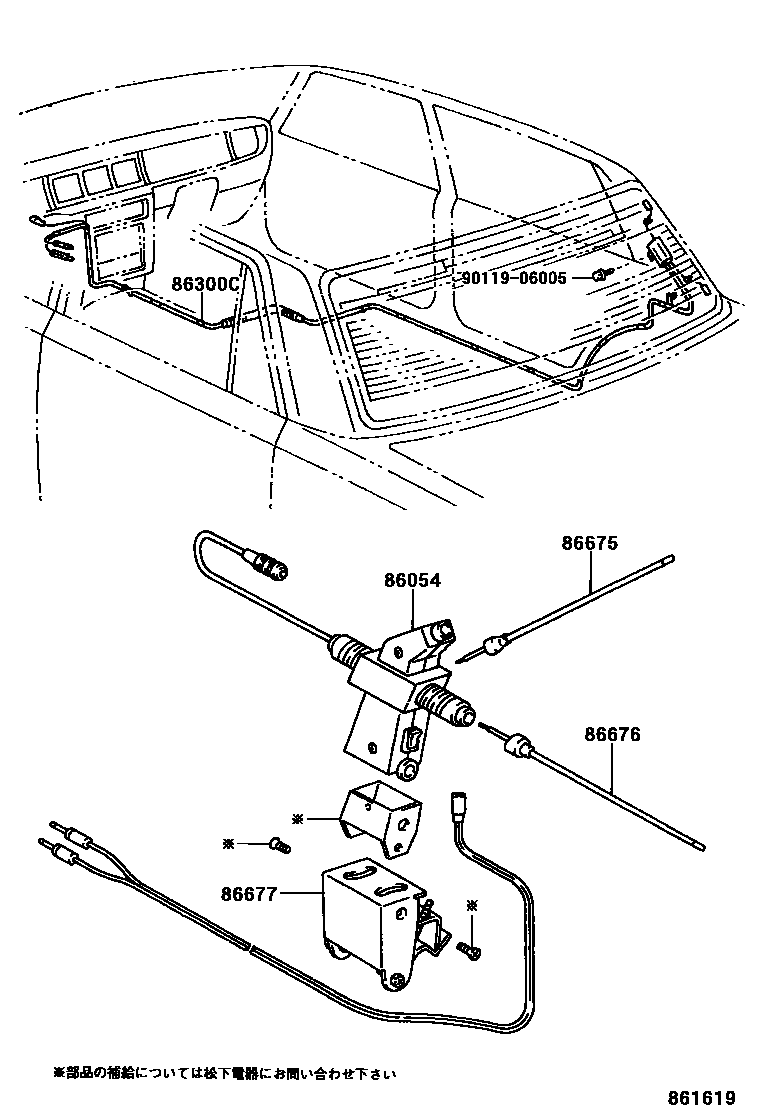 86300C

90119-06005

86675

86054

86676

※

※

86677

※

※部品の補給については松下電器にお問い合わせ下さい

861619