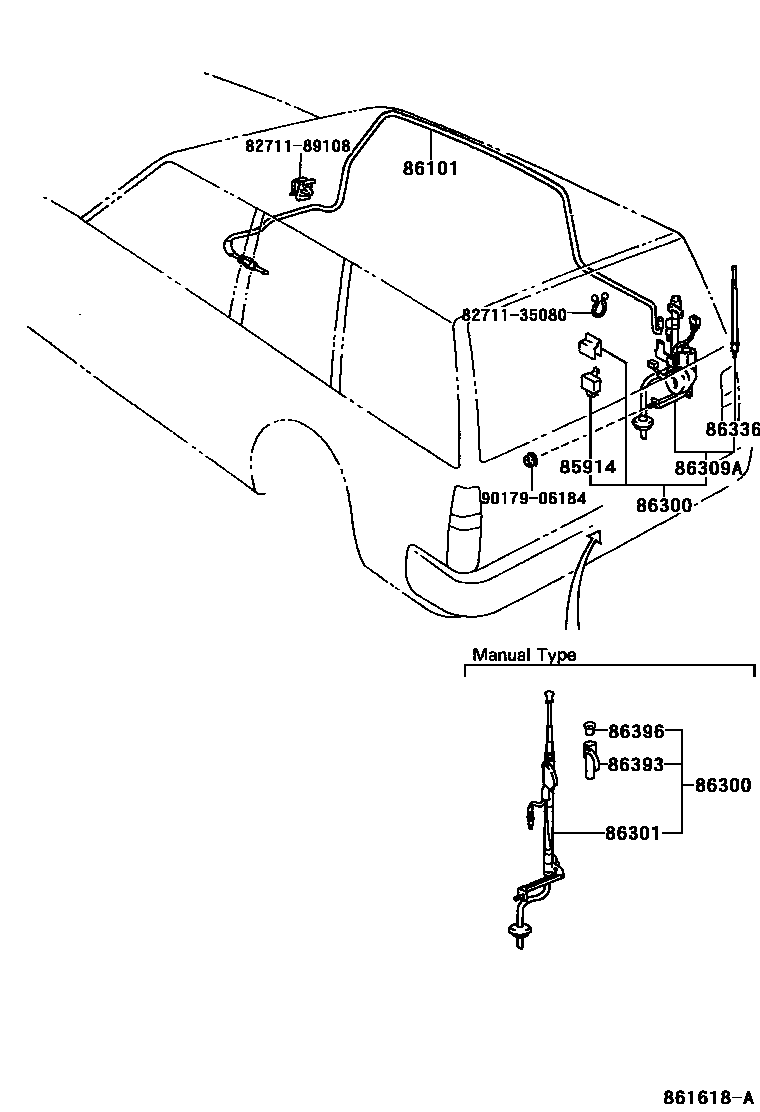 82711-89108
86101
82711-35080
86336
85914
86309A
90179-06184
86300

Manual Type
86396
86393
86300
86301

861618-A