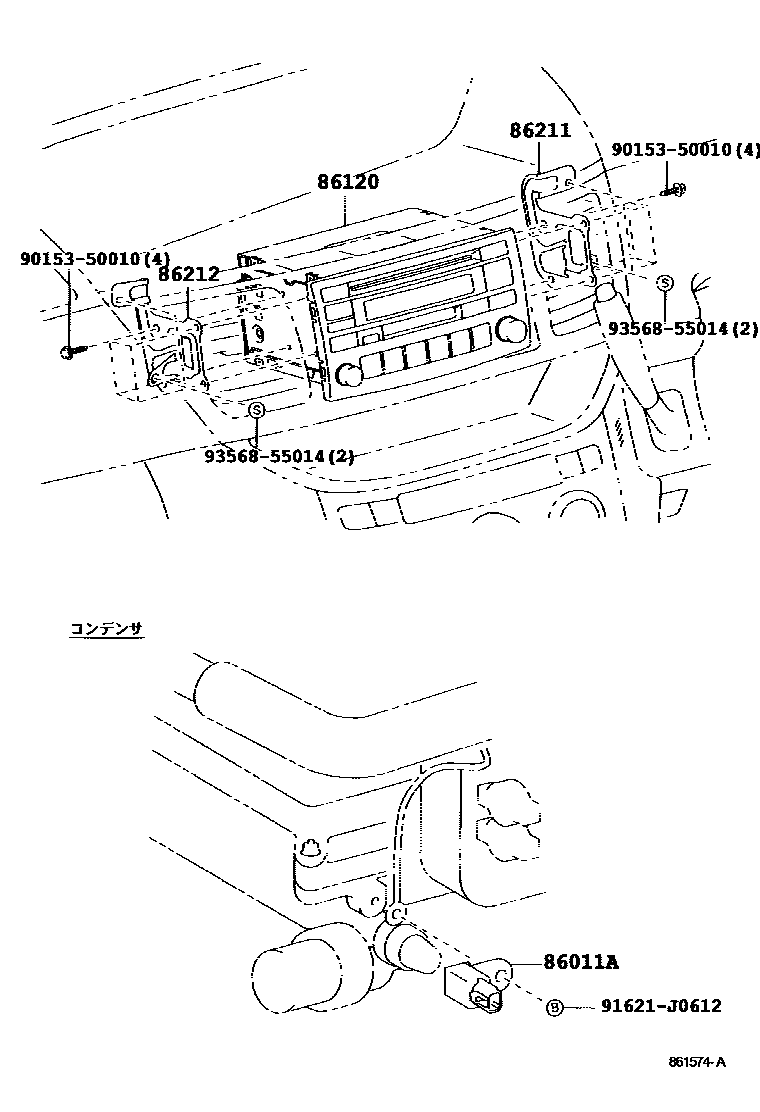 86211

90153-50010(4)

86120

90153-50010(4)

86212

S

93568-55014(2)

S

93568-55014(2)

コンデンサ

86011A

B 91621-J0612

861574-A