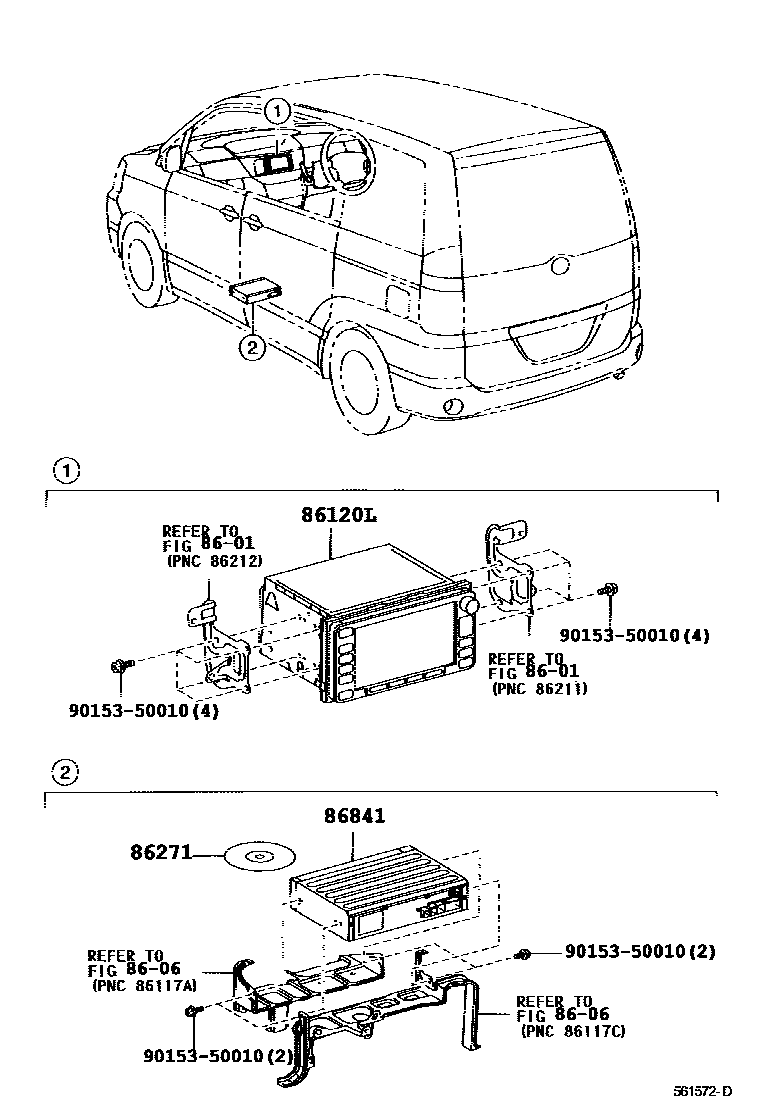 1

2

1

86120L

REFER TO
FIG 86-01
(PNC 86212)

90153-50010(4)

REFER TO
FIG 86-01
(PNC 86211)

90153-50010(4)

2

86841

86271

90153-50010(2)

REFER TO
FIG 86-06
(PNC 86117A)

REFER TO
FIG 86-06
(PNC 86117C)

90153-50010(2)

561572-D