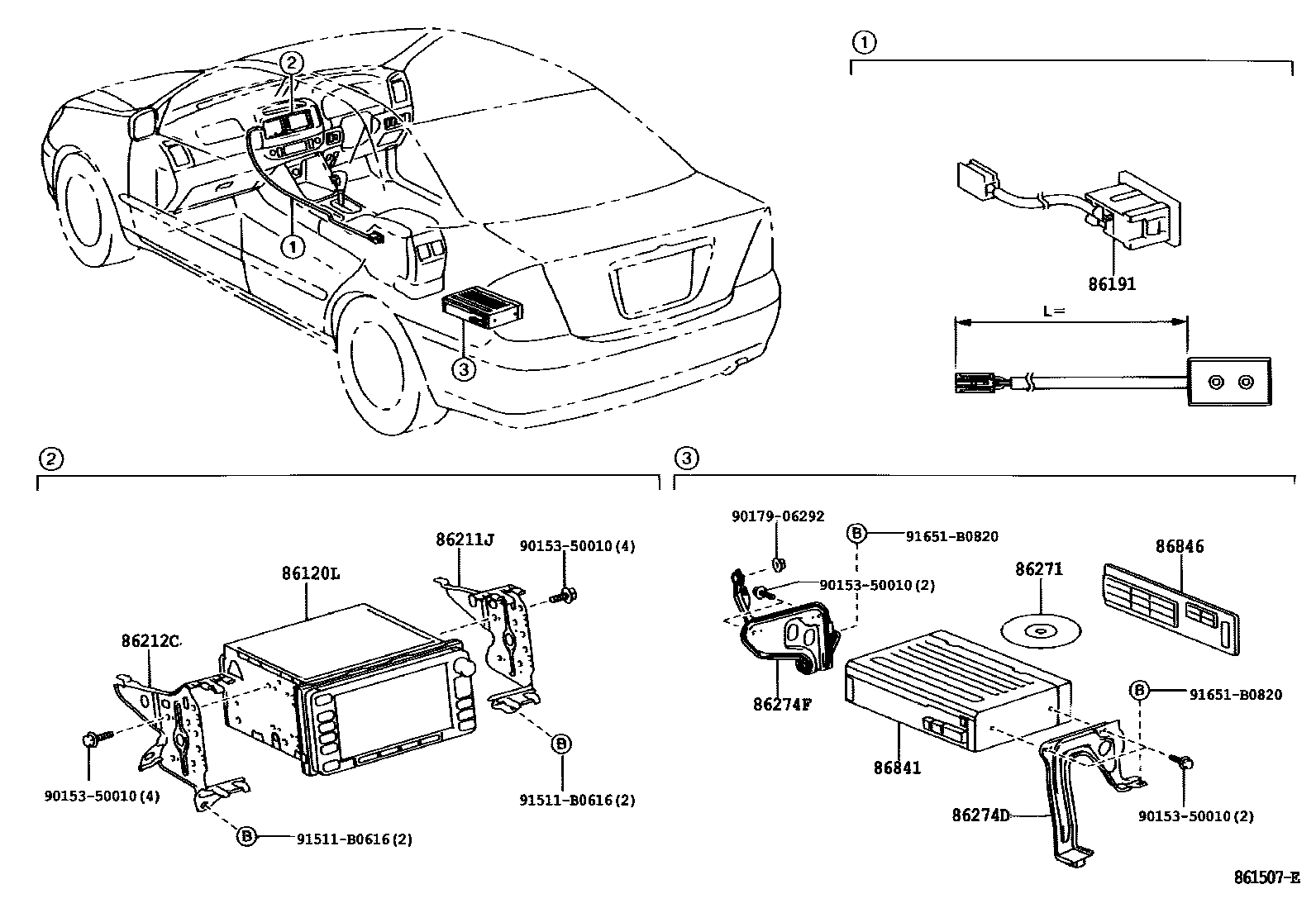 2
1
3
1
86191
L=
2
86211J
90153-50010(4)
86120L
86212C
90153-50010(4)
B
91511-B0616(2)
B
91511-B0616(2)
3
90179-06292
B
91651-B0820
90153-50010(2)
86271
86846
86274F
B
91651-B0820
86841
86274D
90153-50010(2)
861507-E