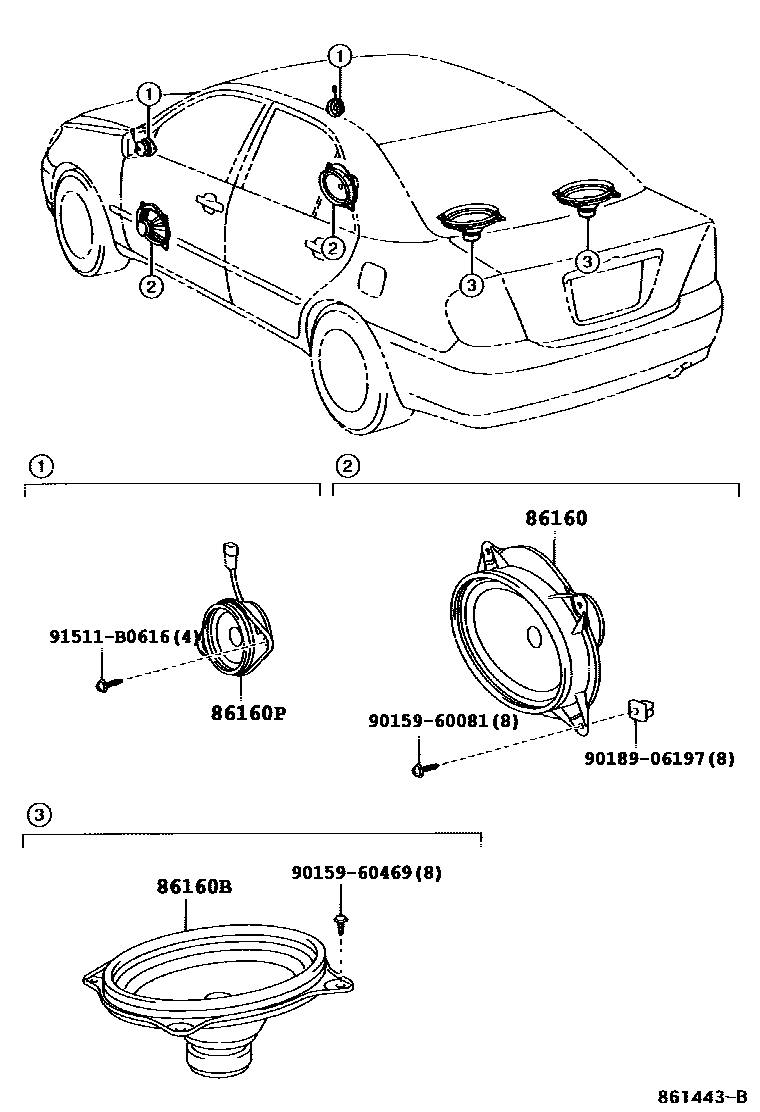 1
1
2
2
3
3
1
2
86160
91511-B0616(4)
86160P
90159-60081(8)
90189-06197(8)
3
86160B
90159-60469(8)
861443-B