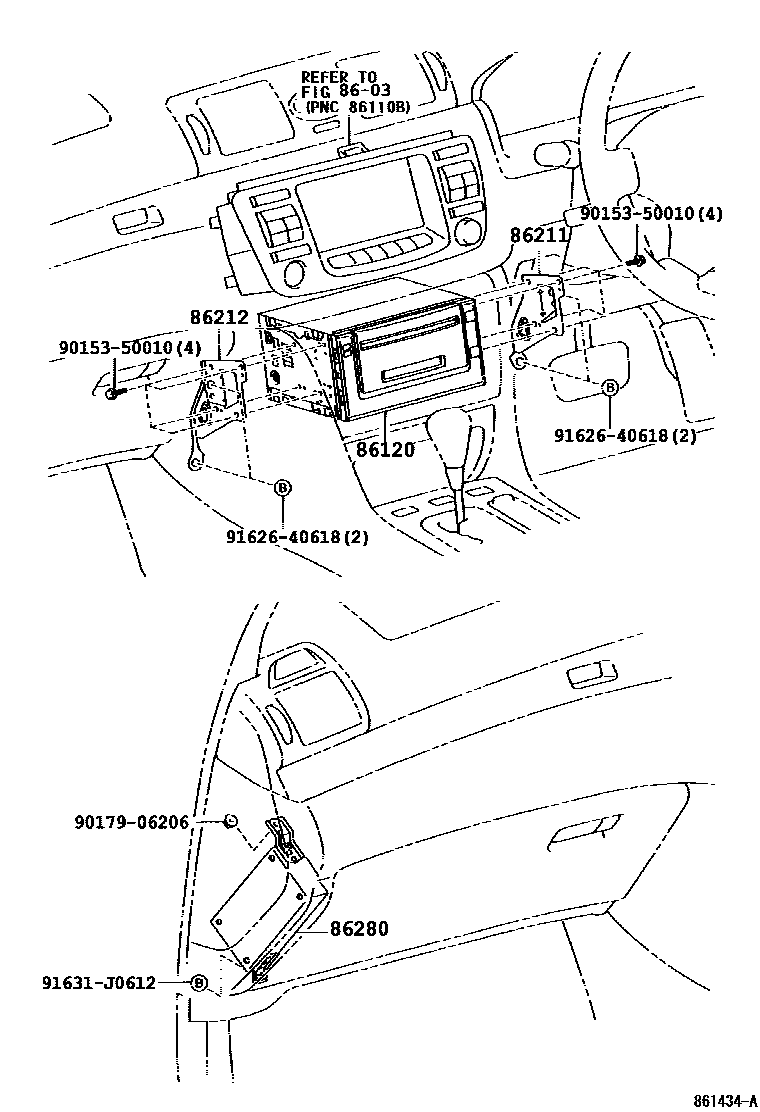 REFER TO
FIG 86-03
(PNC 86110B)

90153-50010(4)

86211

86212

90153-50010(4)

B

91626-40618(2)

86120

B

91626-40618(2)

90179-06206

86280

91631-J0612 B

861434-A