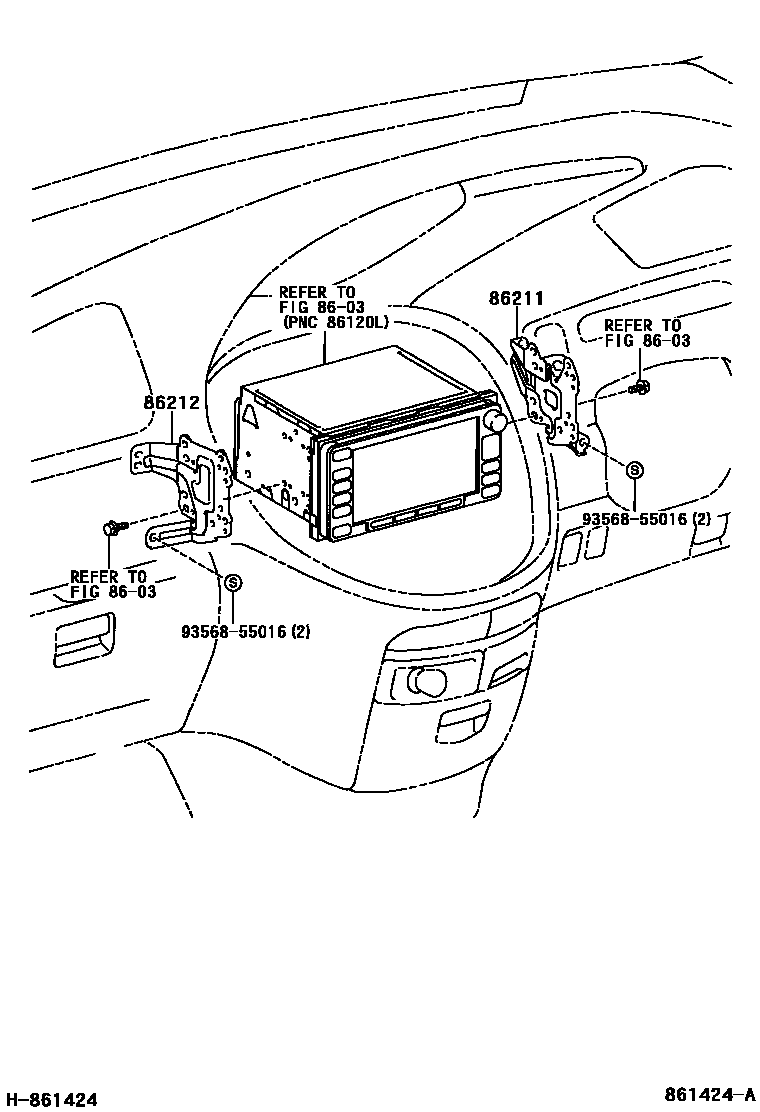 REFER TO
FIG 86-03
(PNC 86120L)

86211

REFER TO
FIG 86-03

86212

S

93568-55016 (2)

REFER TO
FIG 86-03

S

93568-55016 (2)

H-861424

861424-A