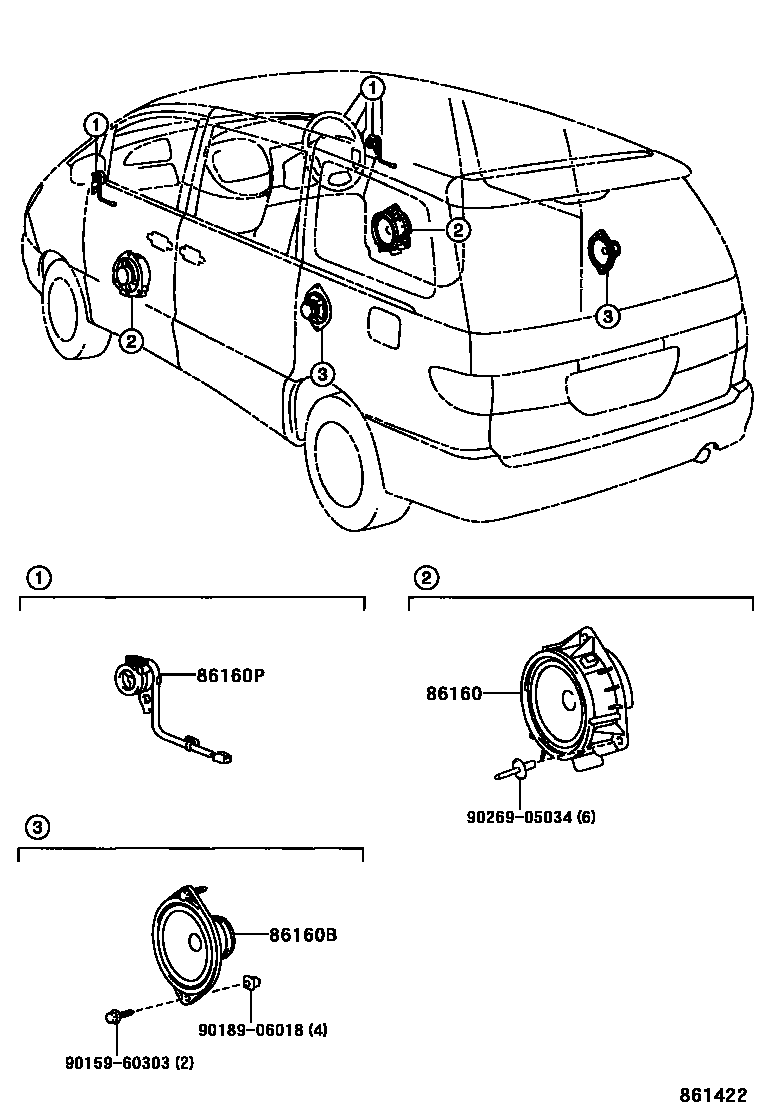 1
1
2
2
3
3

1

86160P

2

86160

90269-05034 (6)

3

86160B

90189-06018 (4)

90159-60303 (2)

861422