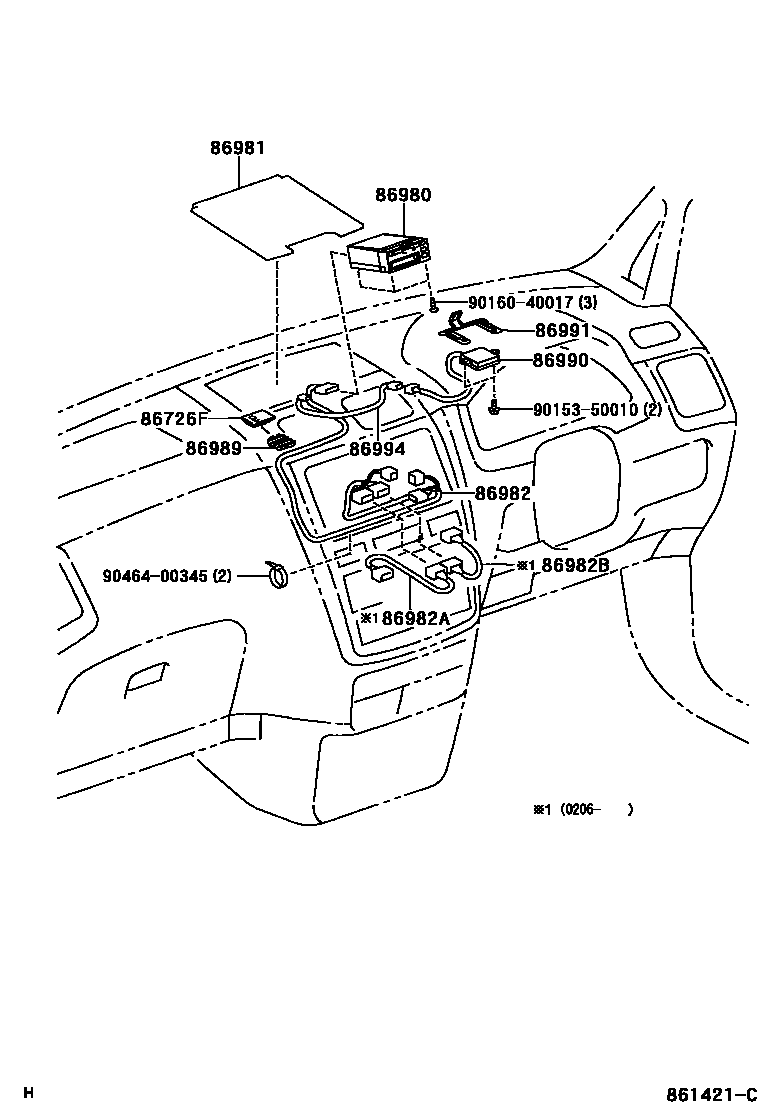 86981

86980

90160-40017 (3)

86991

86990

90153-50010 (2)

86726F

86989

86994

86982

90464-00345 (2)

※1 86982B

※1 86982A

※1 (0206-    )

H

861421-C