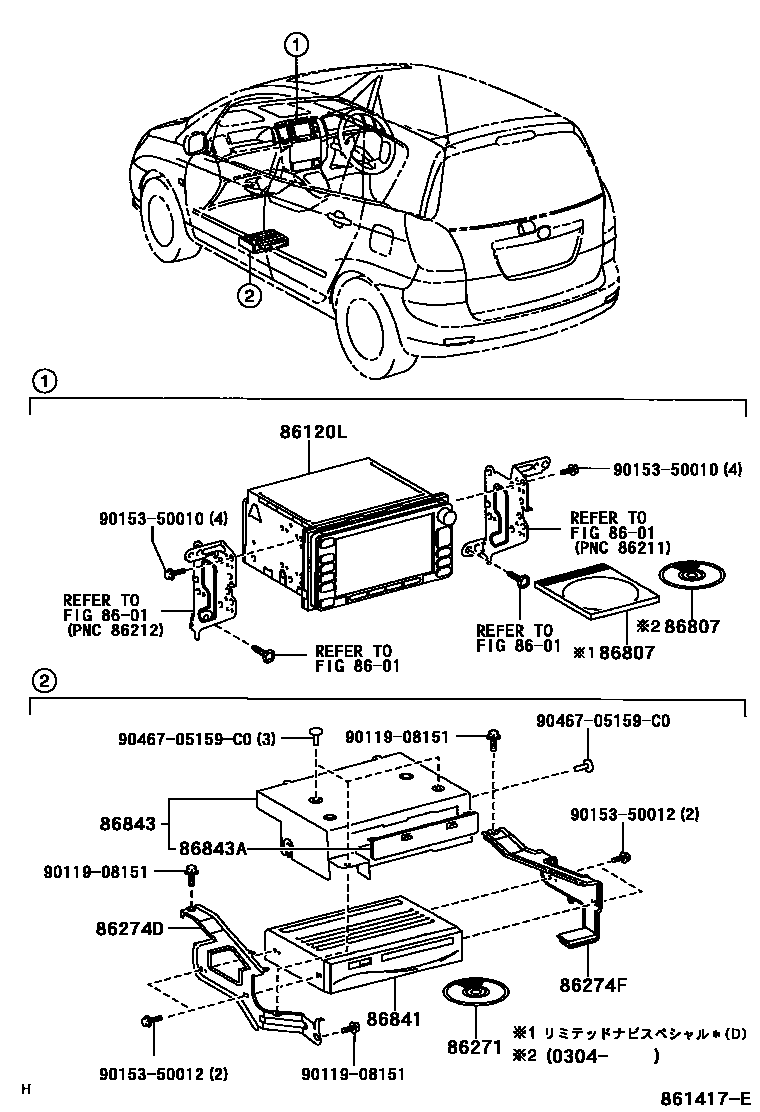 ①
②

①
86120L
90153-50010 (4)
90153-50010 (4)
REFER TO FIG 86-01 (PNC 86211)
REFER TO FIG 86-01 (PNC 86212)
REFER TO FIG 86-01
REFER TO FIG 86-01
※2 86807
※1 86807

②
90467-05159-C0 (3)
90119-08151
90467-05159-C0
86843
86843A
90153-50012 (2)
90119-08151
86274D
86274F
86841
86271
90153-50012 (2)
90119-08151
※1 リミテッドナビスペシャル＊(D)
※2 (0304-　　)

H
861417-E