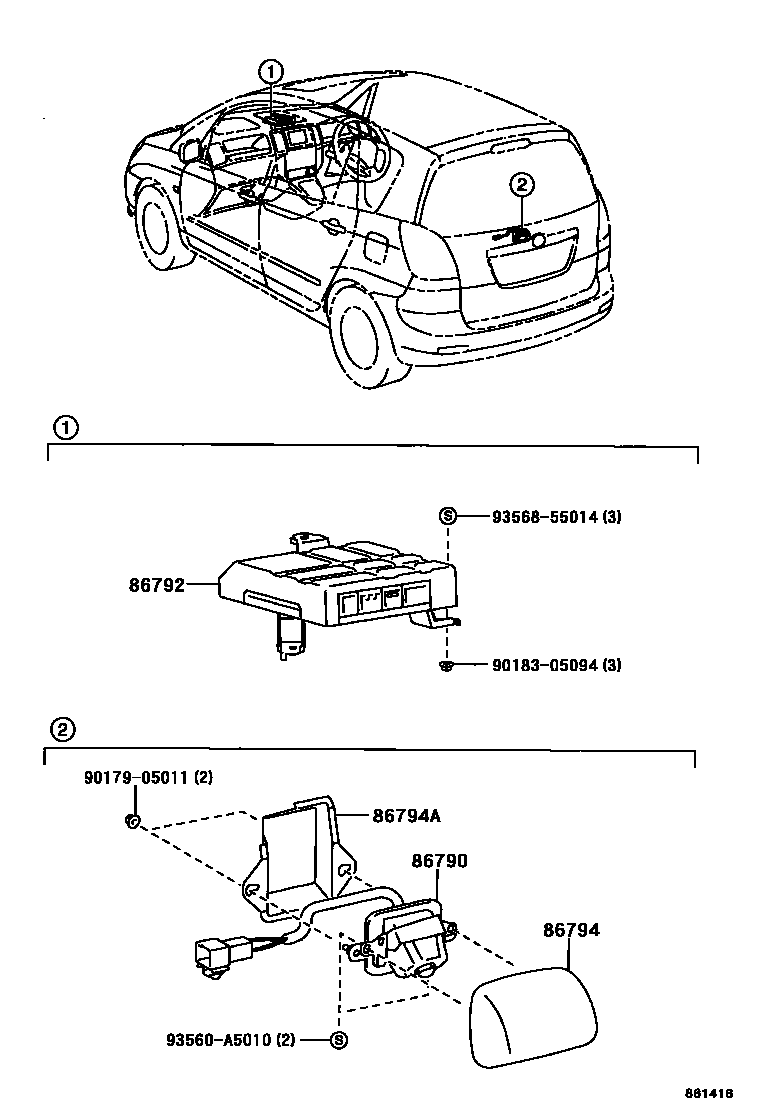 1
2

1

S 93568-55014 (3)

86792

90183-05094 (3)

2

90179-05011 (2)

86794A

86790

86794

93560-A5010 (2) S

881418