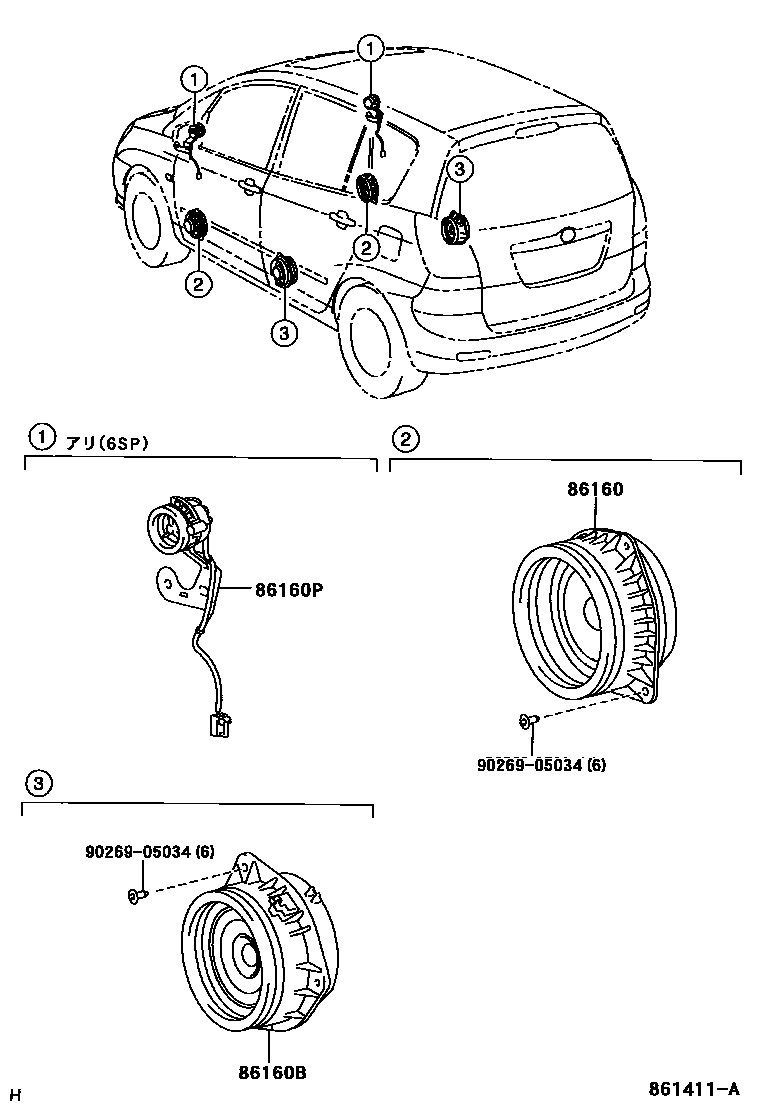 1
1
3
2
2
3

1 アリ(6SP)

86160P

2

86160

90269-05034 (6)

3

90269-05034 (6)

86160B

H

861411-A