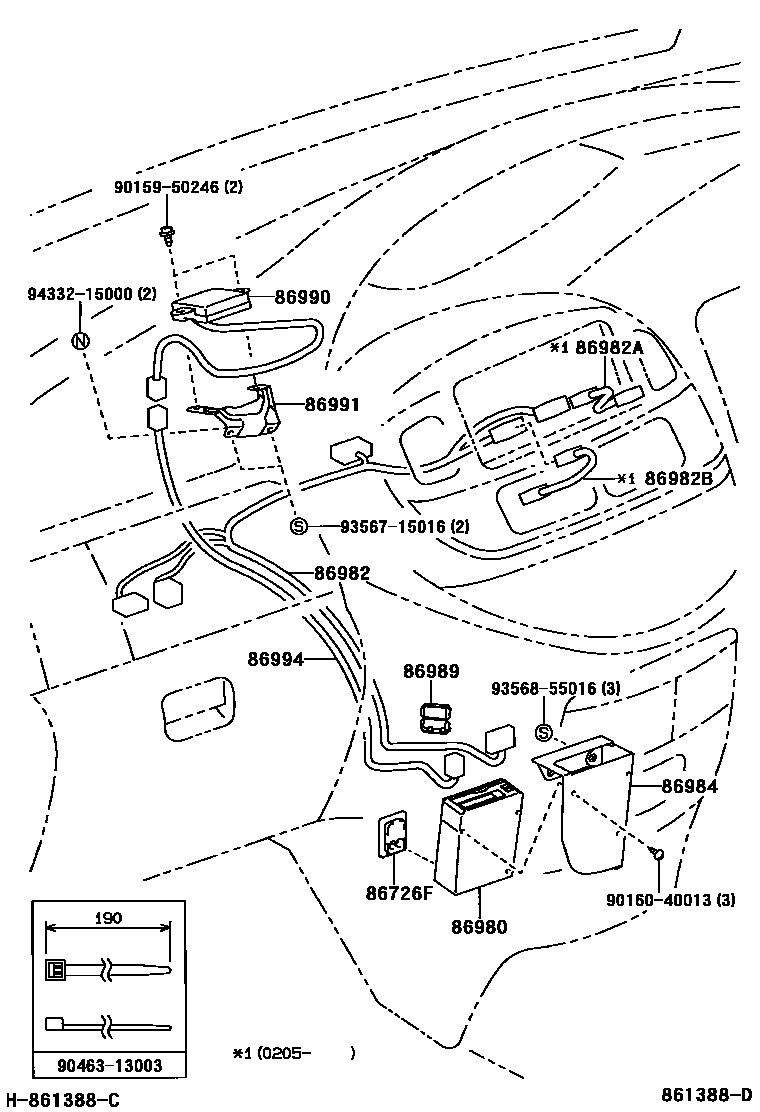 90159-50246 (2)

94332-15000 (2)

N

86990

*1 86982A

86991

*1 86982B

S 93567-15016 (2)

86982

86994

86989

93568-55016 (3)

S

86984

86726F

86980

90160-40013 (3)

190

90463-13003

*1 (0205- )

H-861388-C

861388-D